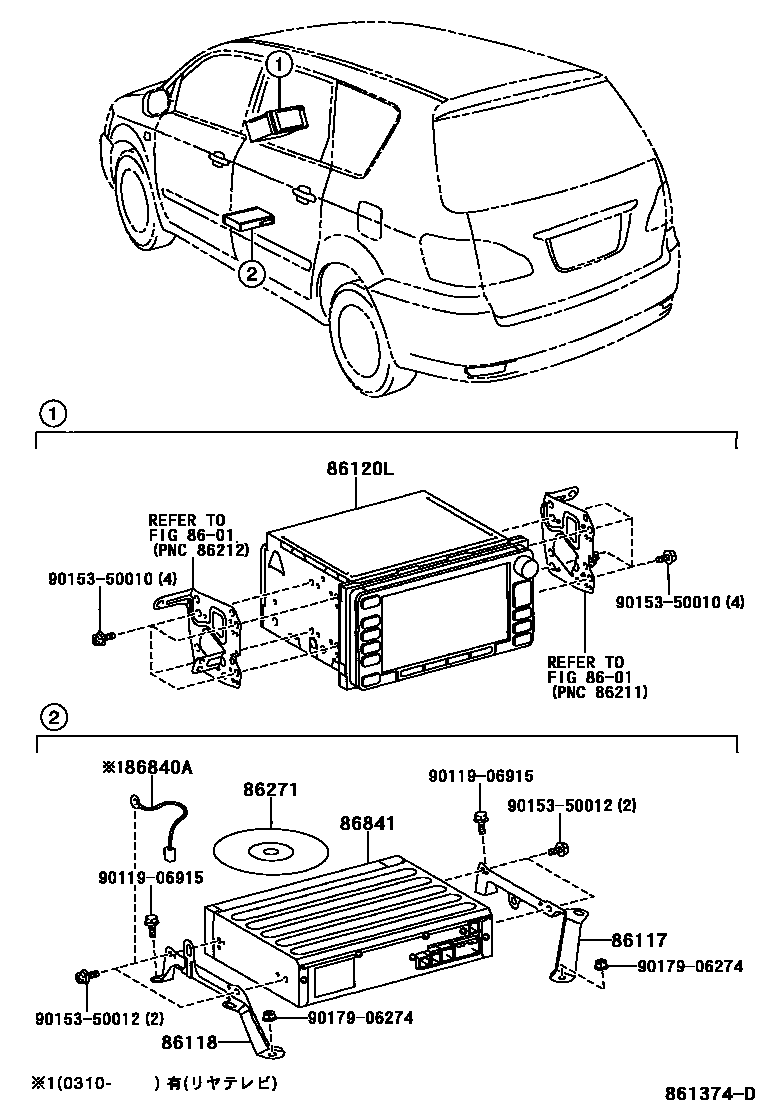 1

2

1

86120L

REFER TO FIG 86-01 (PNC 86212)

90153-50010 (4)

90153-50010 (4)

REFER TO FIG 86-01 (PNC 86211)

2

※186840A

86271

86841

90119-06915

90153-50012 (2)

90119-06915

86117

90179-06274

90153-50012 (2)

90179-06274

86118

※1(0310- ) 有(リヤテレビ)

861374-D