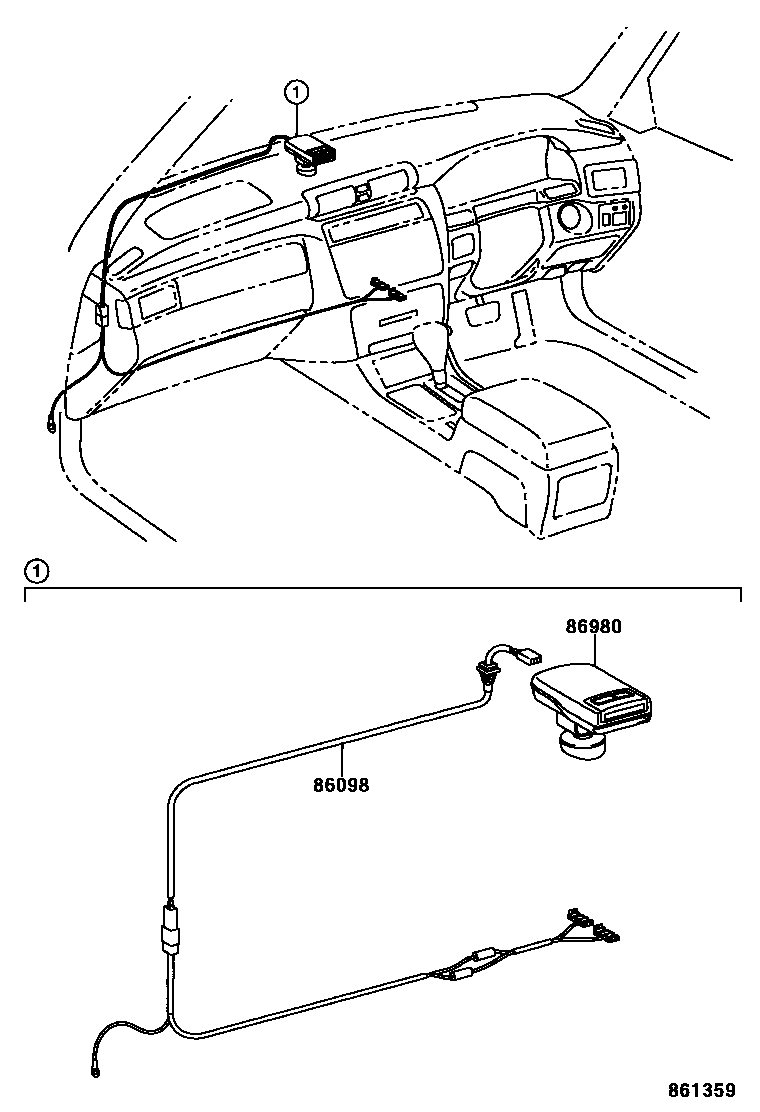 ①

①

86980

86098

861359