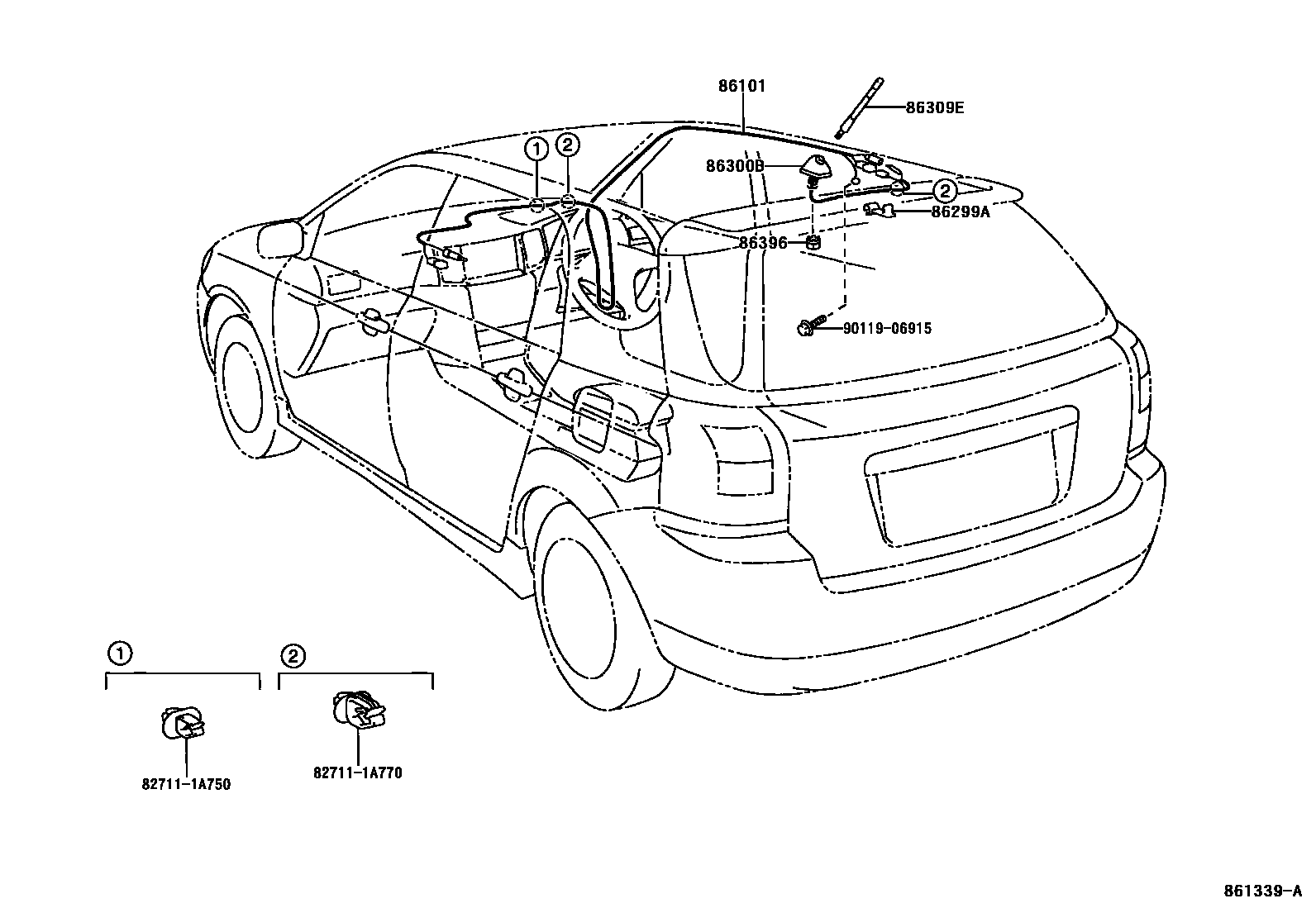 86101

86309E

①

②

86300B

②

86299A

86396

90119-06915

①

②

82711-1A750

82711-1A770

861339-A