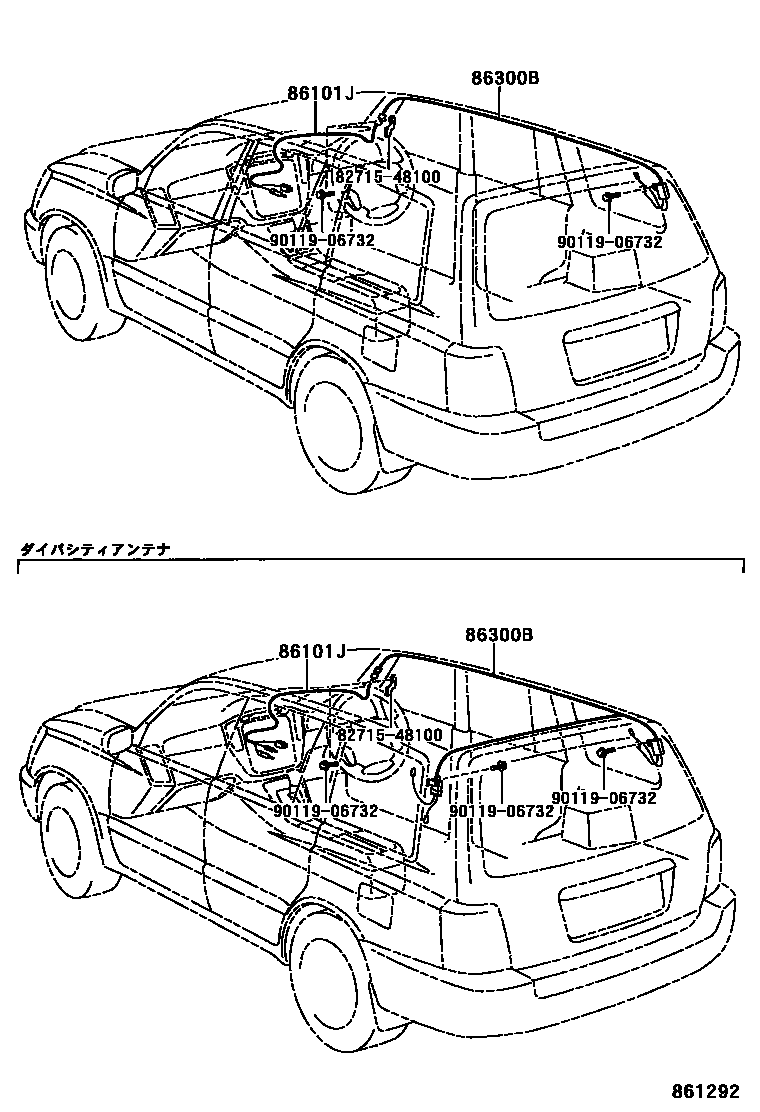 86101J
86300B
82715-48100
90119-06732
90119-06732

ダイバシティアンテナ

86101J
86300B
82715-48100
90119-06732
90119-06732
90119-06732

861292