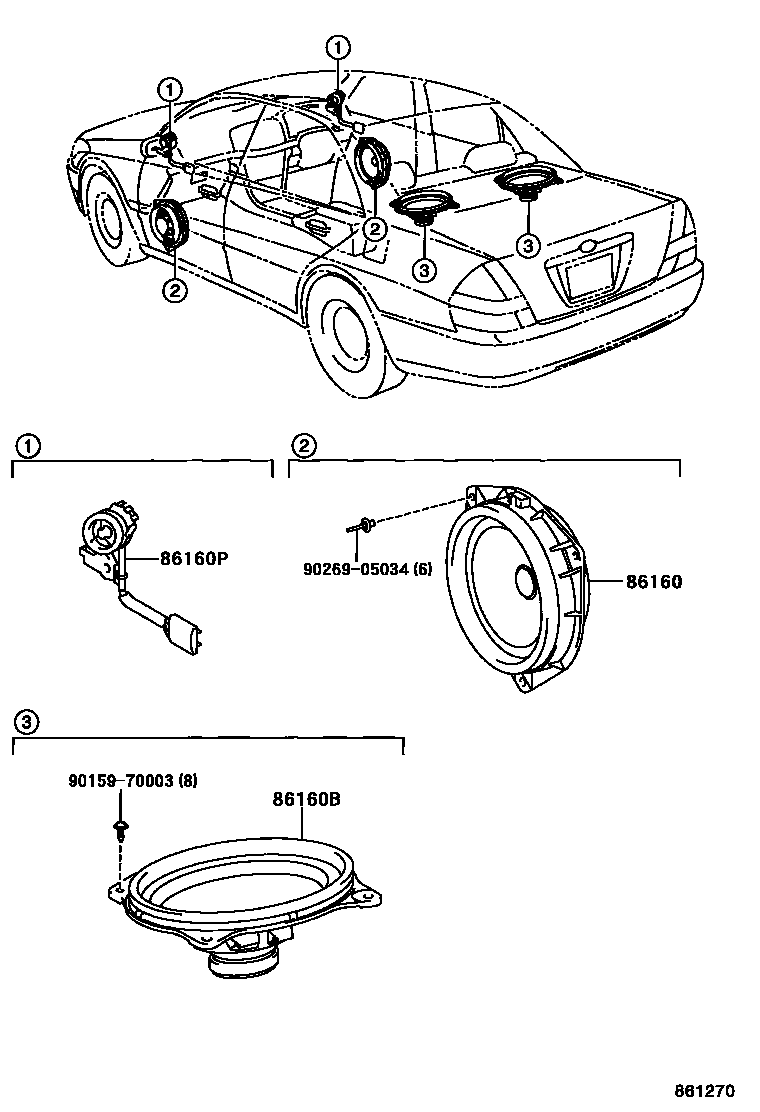 ①
①
②
②
③
③

①
86160P

②
90269-05034 (6)
86160

③
90159-70003 (8)
86160B

861270