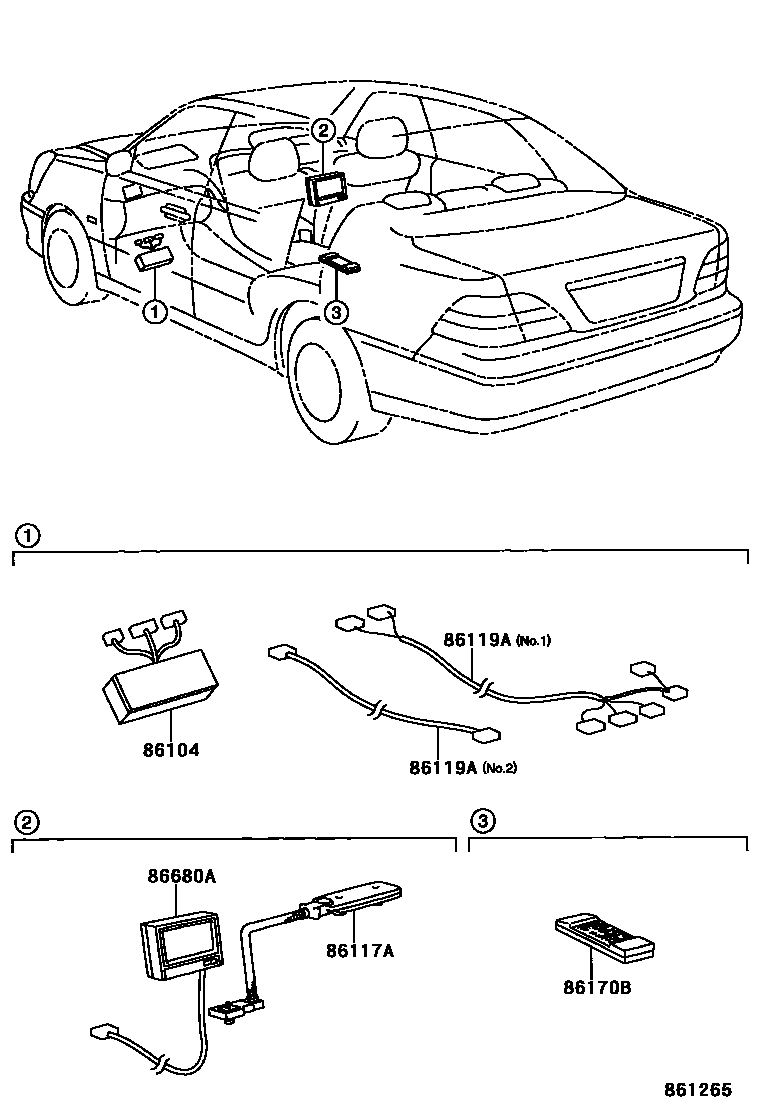 2

1

3

1

86119A (No.1)

86104

86119A (No.2)

2

3

86680A

86117A

86170B

861265