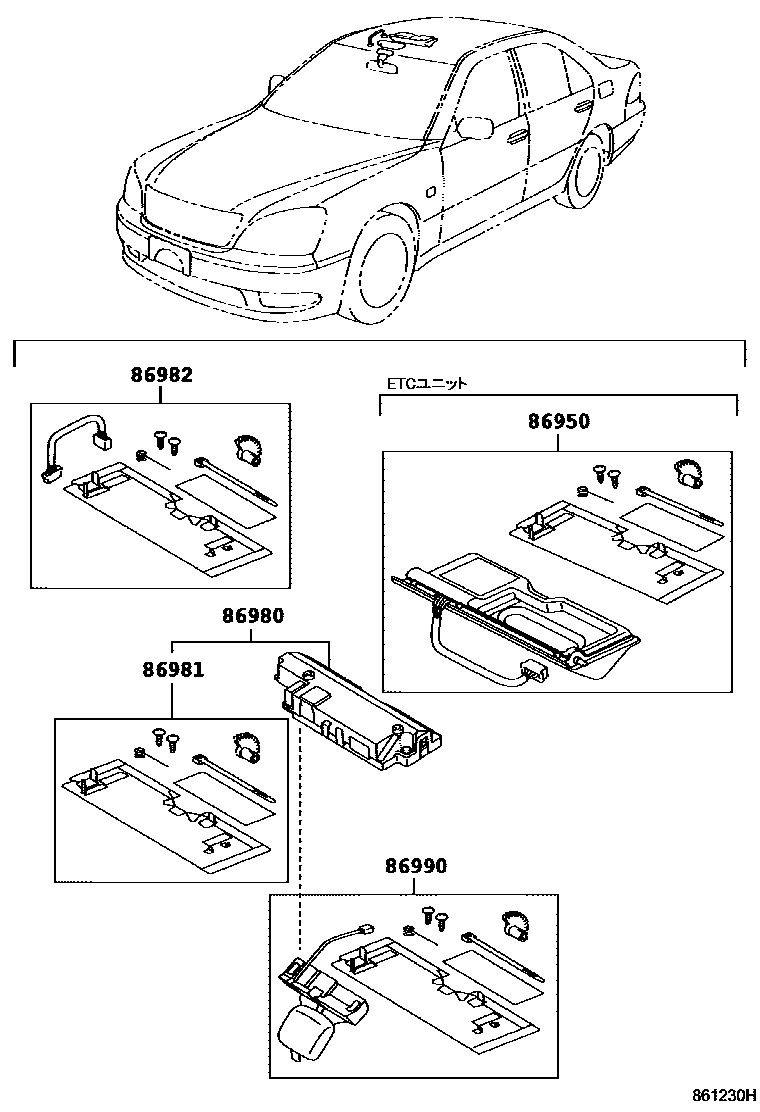 86982

ETCユニット

86950

86980

86981

86990

861230H