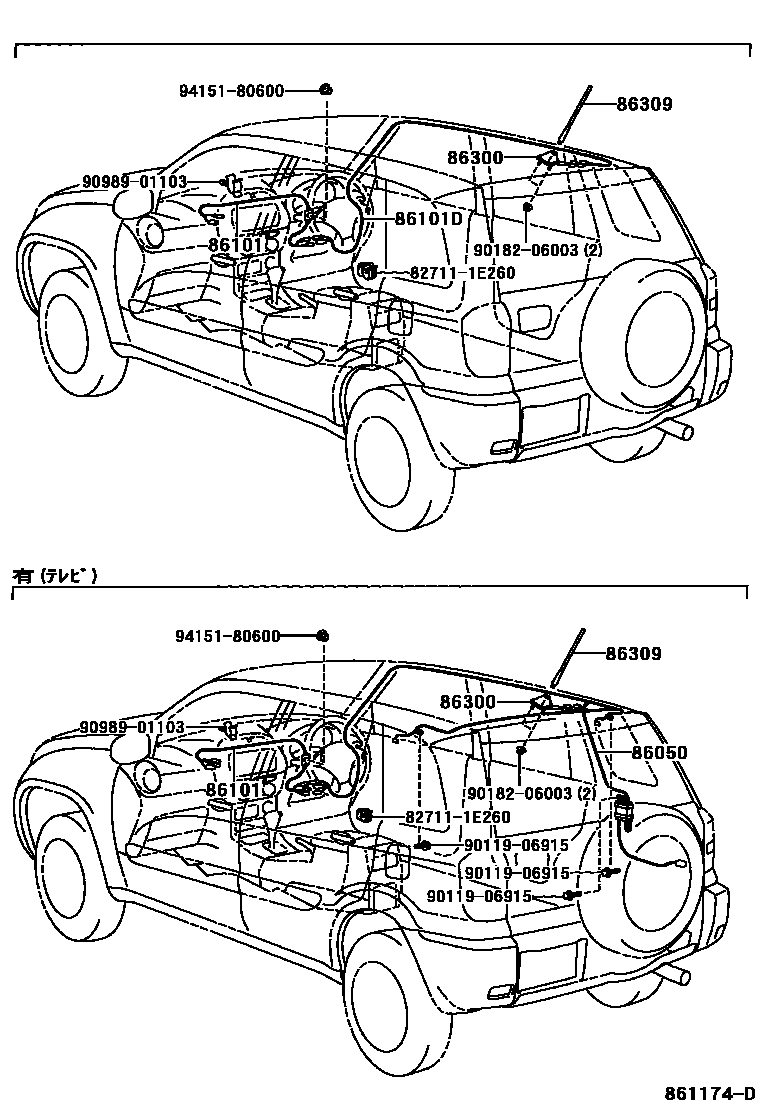 94151-80600
86309
86300
90989-01103
86101D
86101
90182-06003 (2)
82711-1E260

有 (テレビ)

94151-80600
86309
86300
90989-01103
86050
86101
90182-06003 (2)
82711-1E260
90119-06915
90119-06915
90119-06915

861174-D