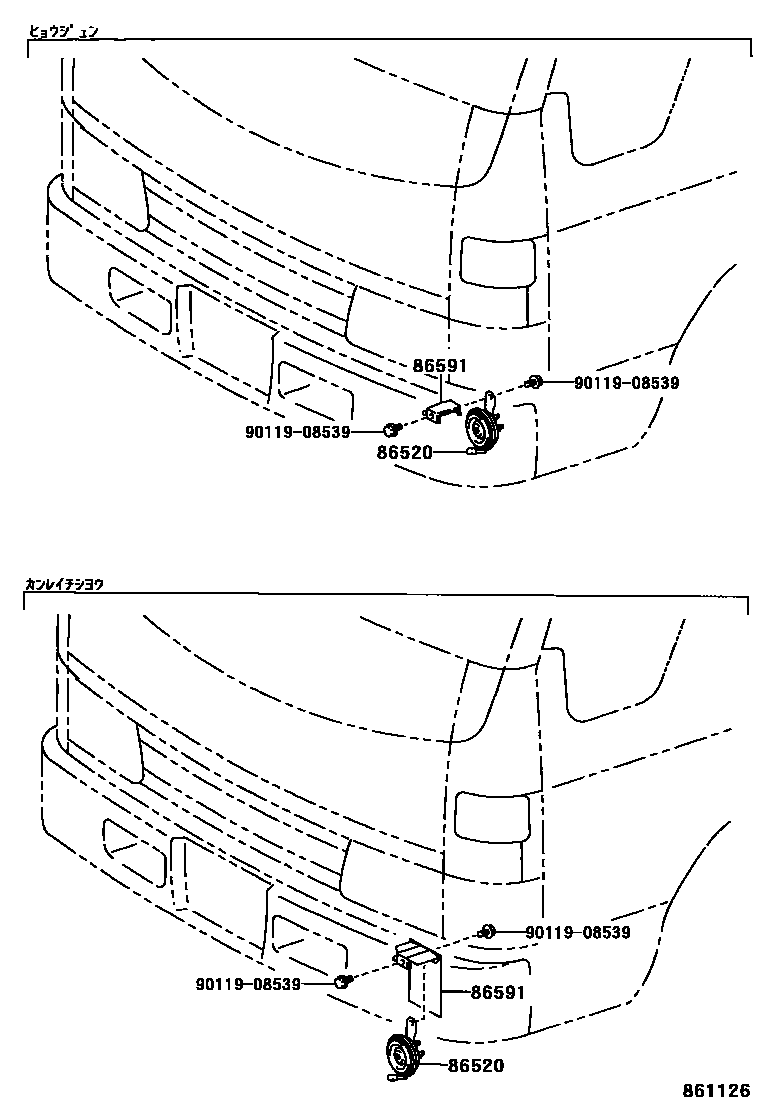 ヒョウジュン

86591

90119-08539

90119-08539

86520

カンレイチシヨウ

90119-08539

90119-08539

86591

86520

861126