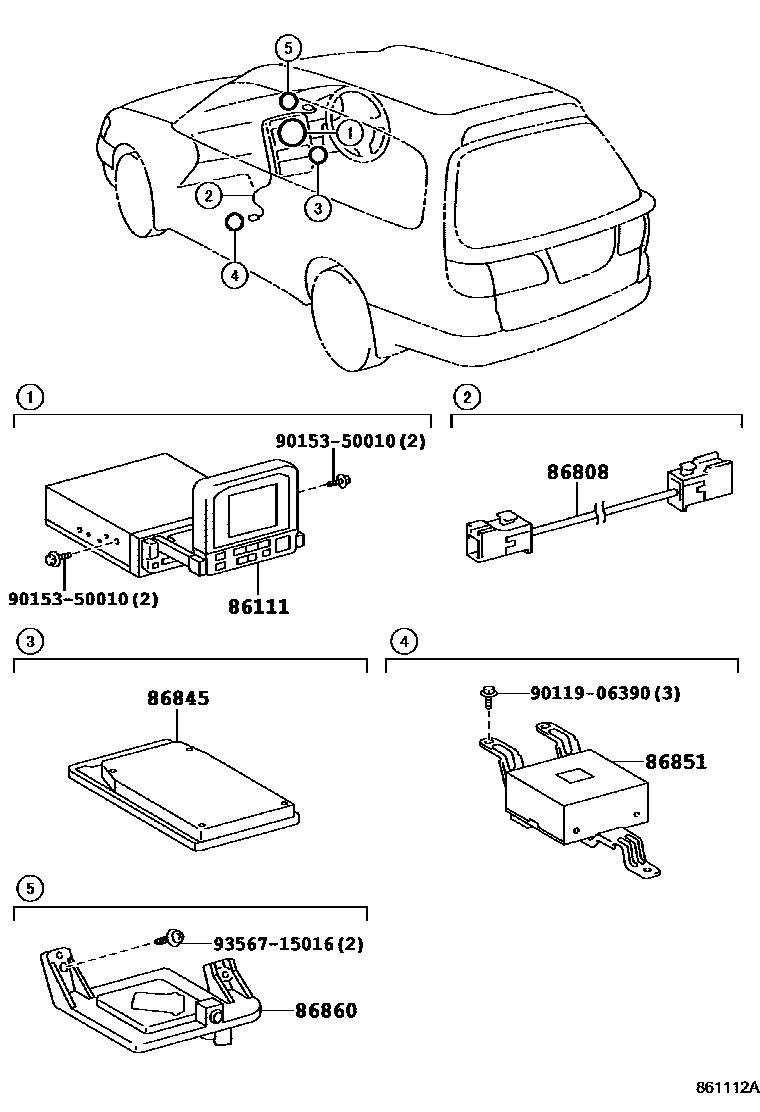 5
1
2
3
4

1
90153-50010(2)
90153-50010(2)
86111

2
86808

3
86845

4
90119-06390(3)
86851

5
93567-15016(2)
86860

861112A