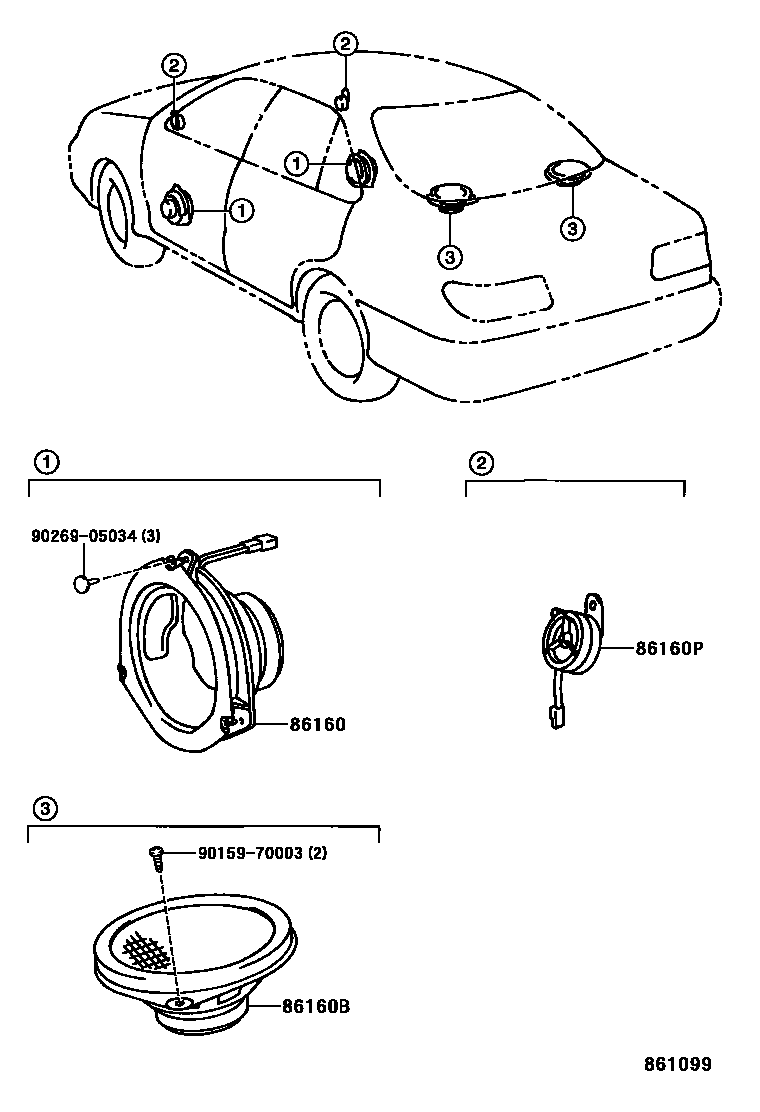 ②
②
①
①
③
③

①

90269-05034 (3)

86160

②

86160P

③

90159-70003 (2)

86160B

861099