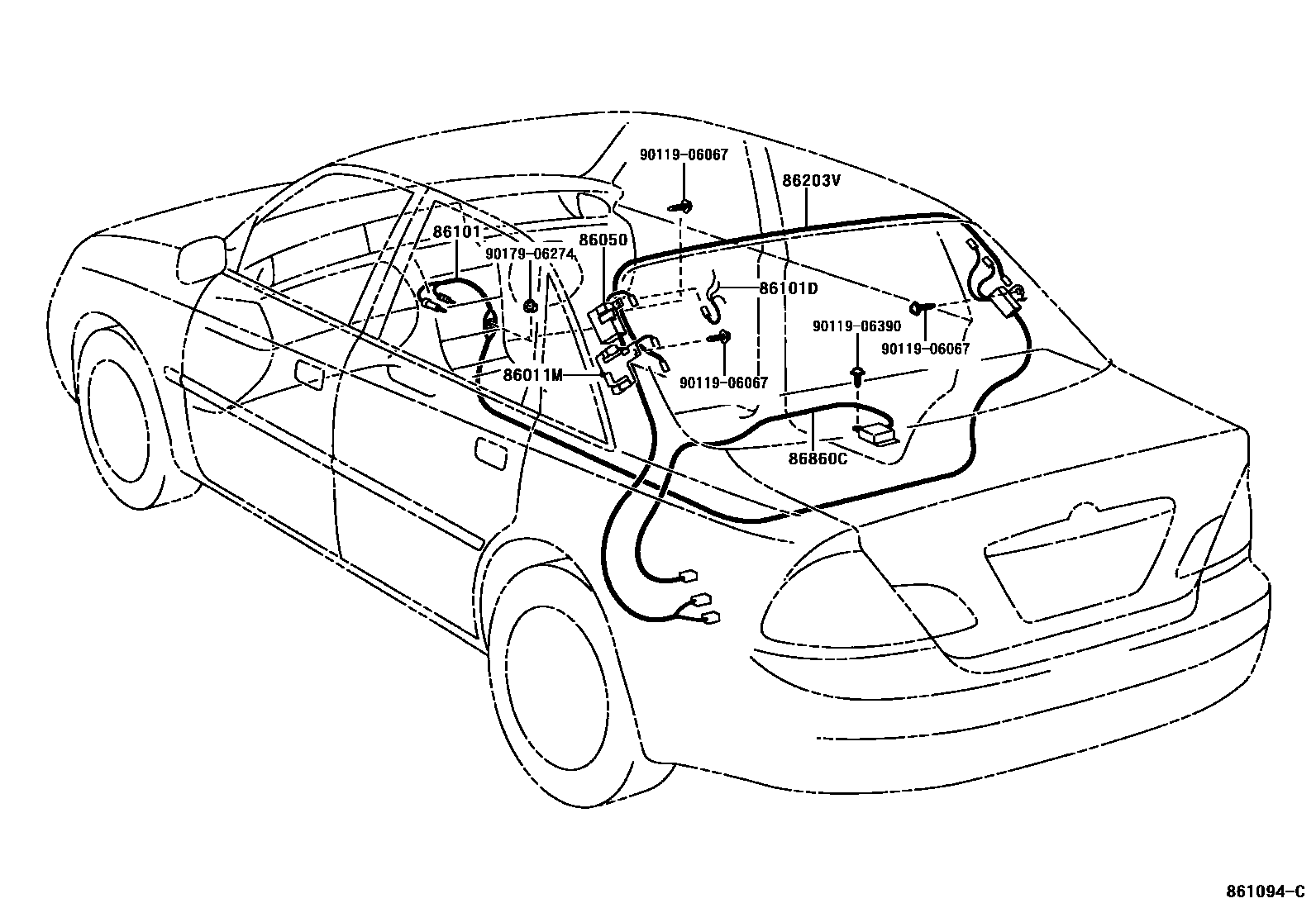 90119-06067
86203V
86101
90179-06274
86050
86101D
90119-06390
90119-06067
86011M
90119-06067
86860C
861094-C