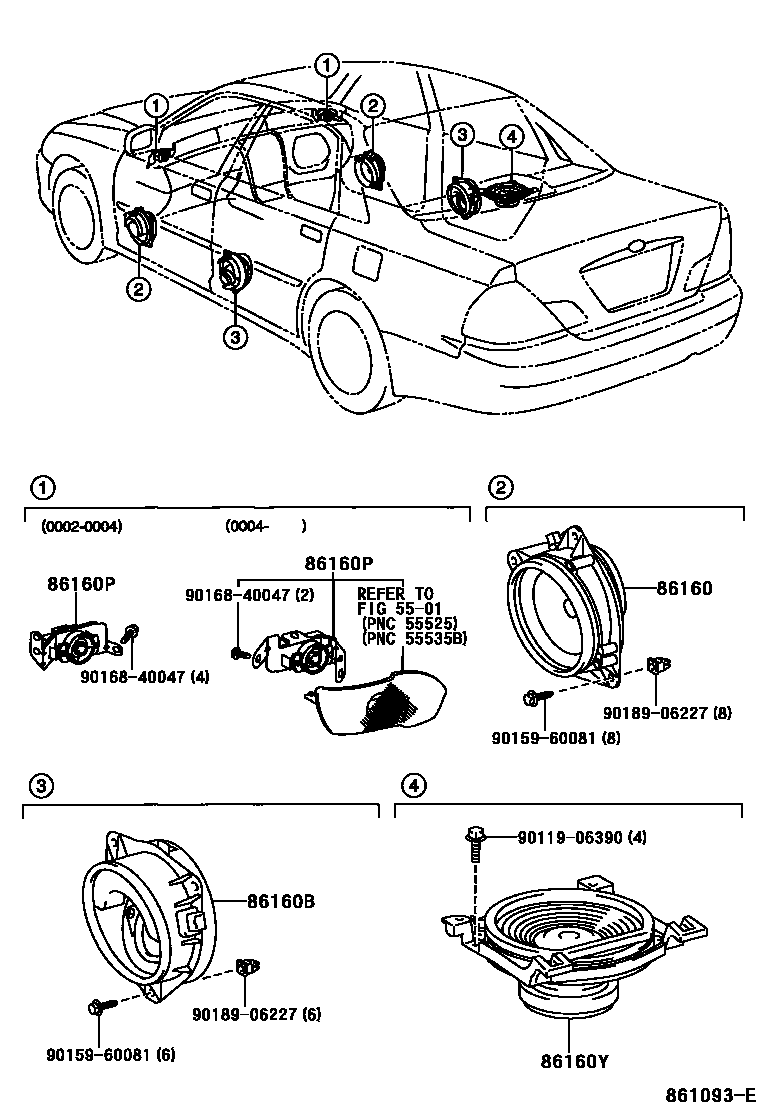 ①
①
②
③
④
②
③

①
(0002-0004)
(0004- )
86160P
90168-40047 (4)
86160P
90168-40047 (2)
REFER TO
FIG 55-01
(PNC 55525)
(PNC 55535B)

②
86160
90189-06227 (8)
90159-60081 (8)

③
86160B
90189-06227 (6)
90159-60081 (6)

④
90119-06390 (4)
86160Y

861093-E