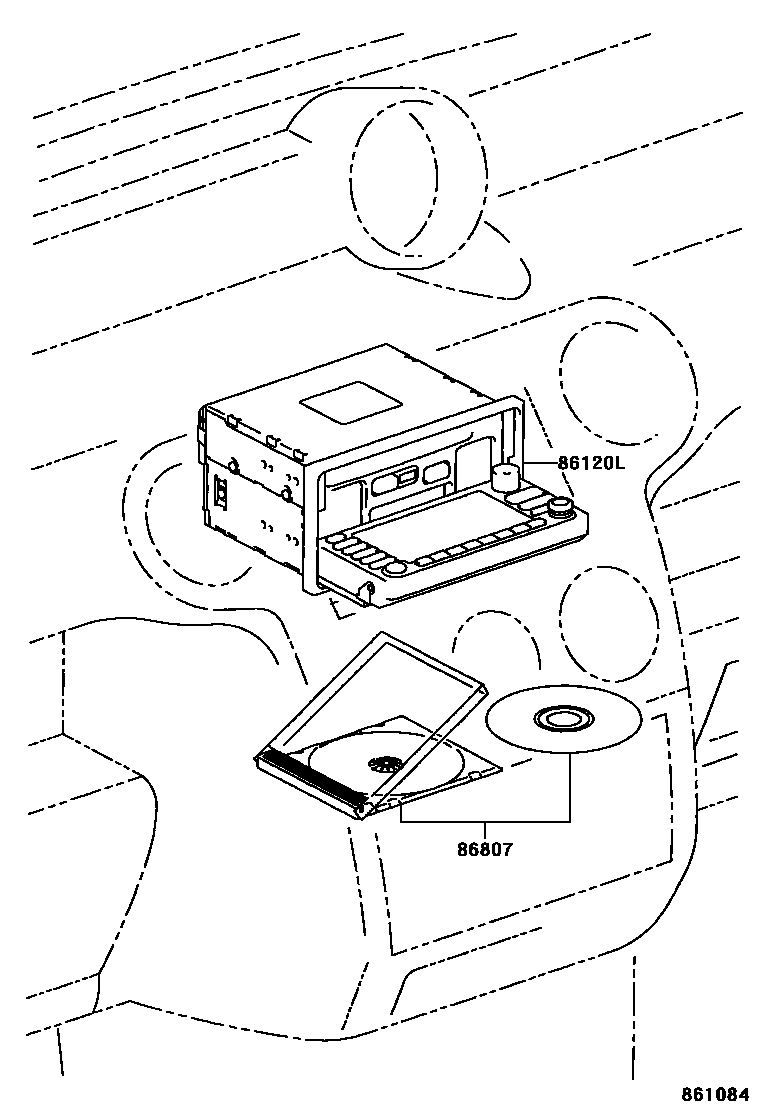 86120L

86807

861084