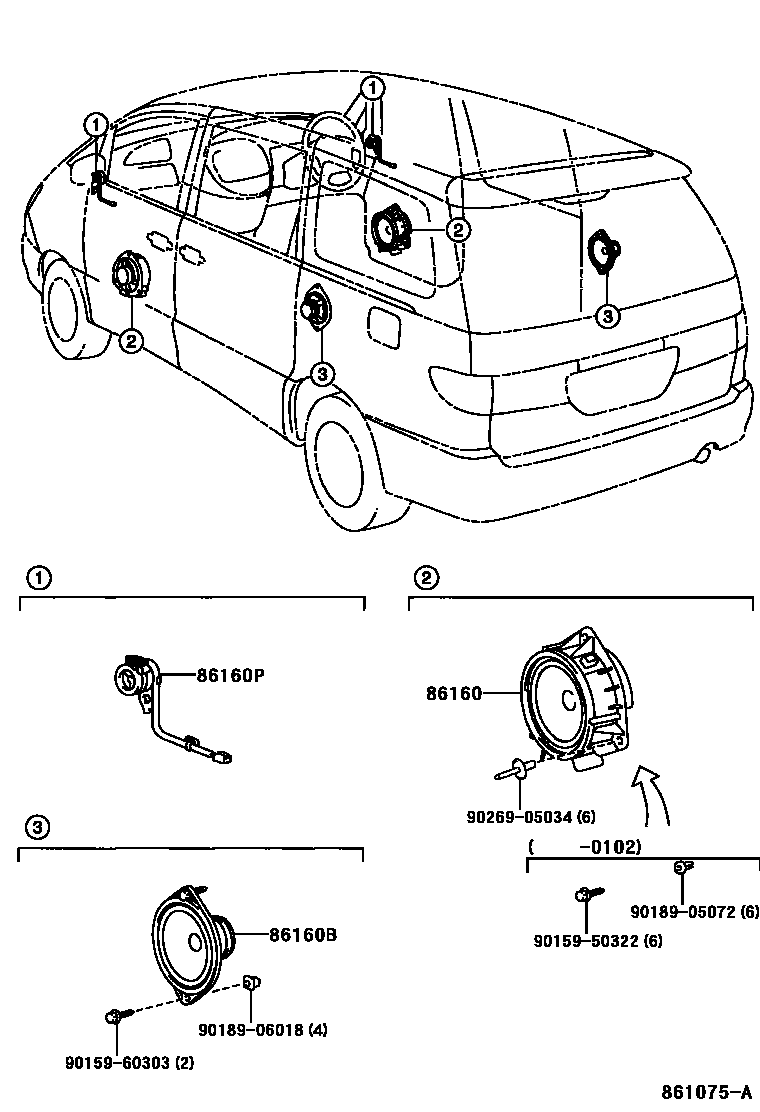 1
1
2
2
3
3
1
86160P
2
86160
90269-05034 (6)
( -0102)
90189-05072 (6)
90159-50322 (6)
3
86160B
90189-06018 (4)
90159-60303 (2)
861075-A