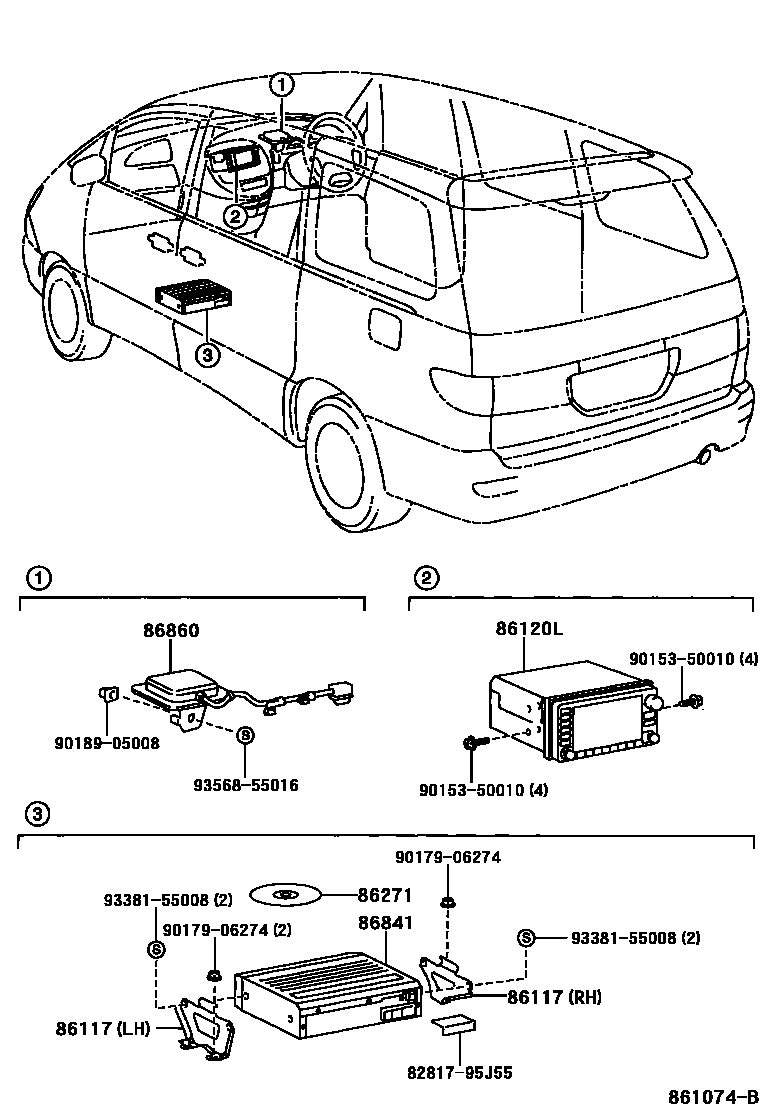 1
2
3

1
86860
90189-05008
S
93568-55016

2
86120L
90153-50010 (4)
90153-50010 (4)

3
90179-06274
93381-55008 (2)
86271
90179-06274 (2)
86841
S
S
93381-55008 (2)
86117 (RH)
86117 (LH)
82817-95J55

861074-B