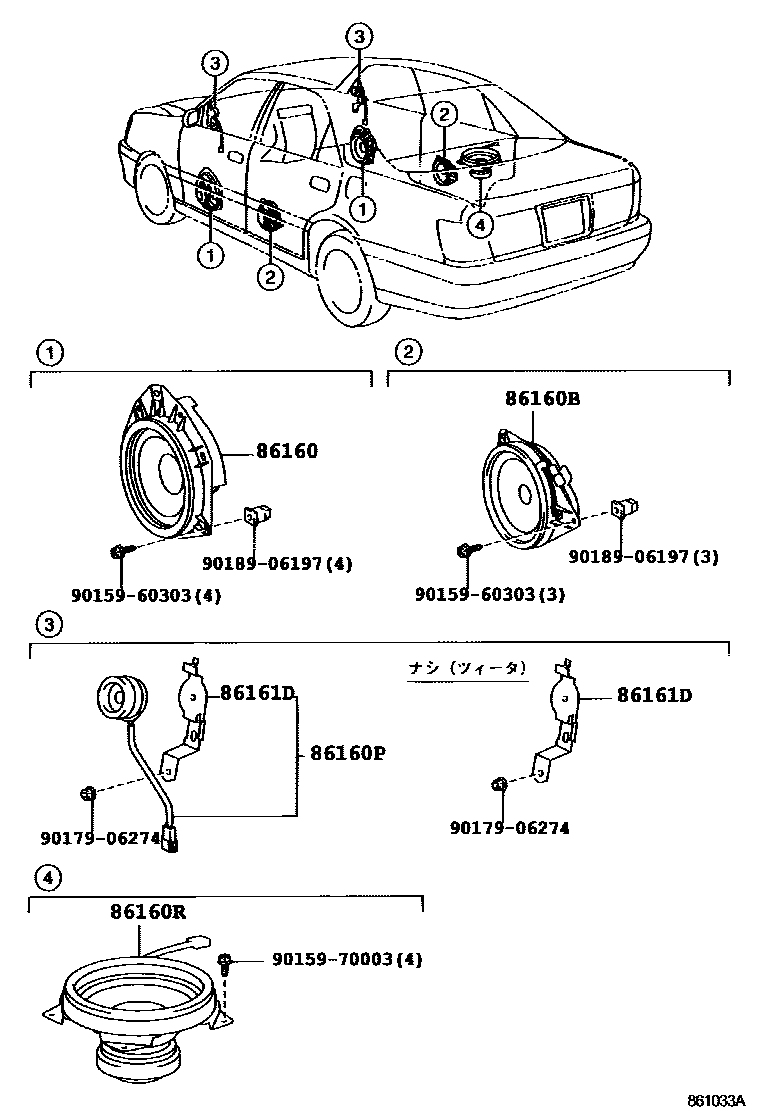 3
3
2
1
4
1
2

1
86160
90189-06197(4)
90159-60303(4)

2
86160B
90189-06197(3)
90159-60303(3)

3
86161D
86160P
90179-06274
ナシ（ツィータ）
86161D
90179-06274

4
86160R
90159-70003(4)

861033A