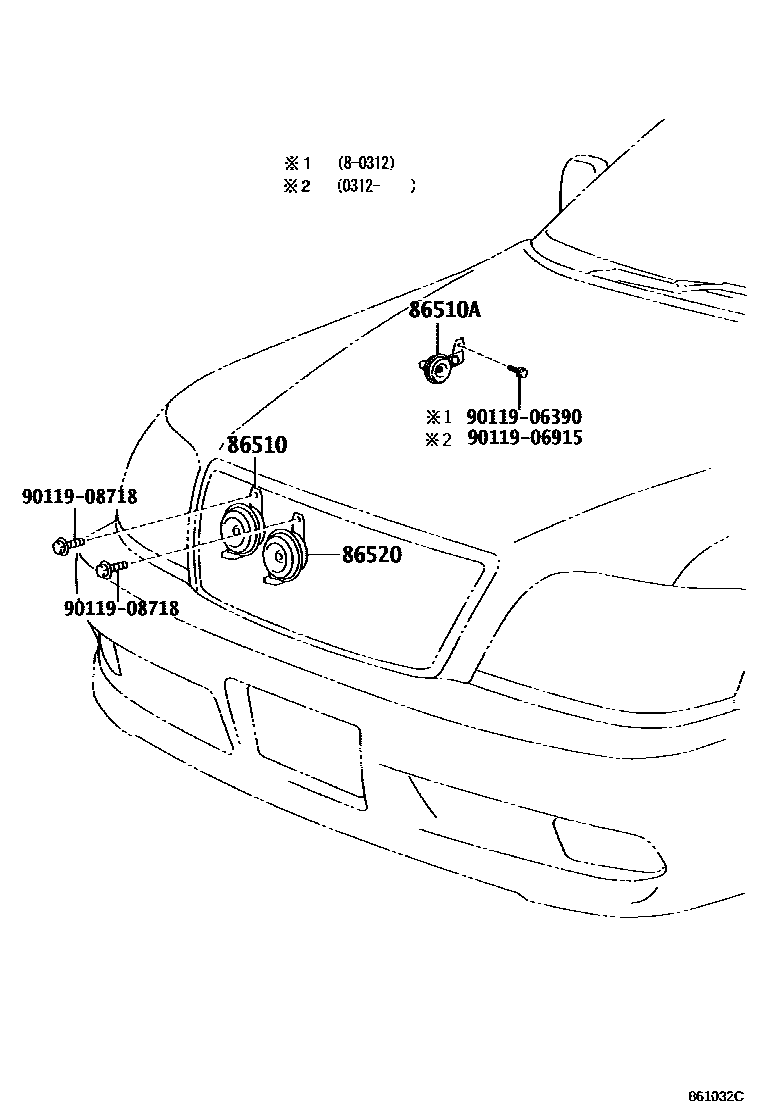 ※1 (8-0312)
※2 (0312- )

86510A

※1 90119-06390
※2 90119-06915

86510

90119-08718

86520

90119-08718

861032C