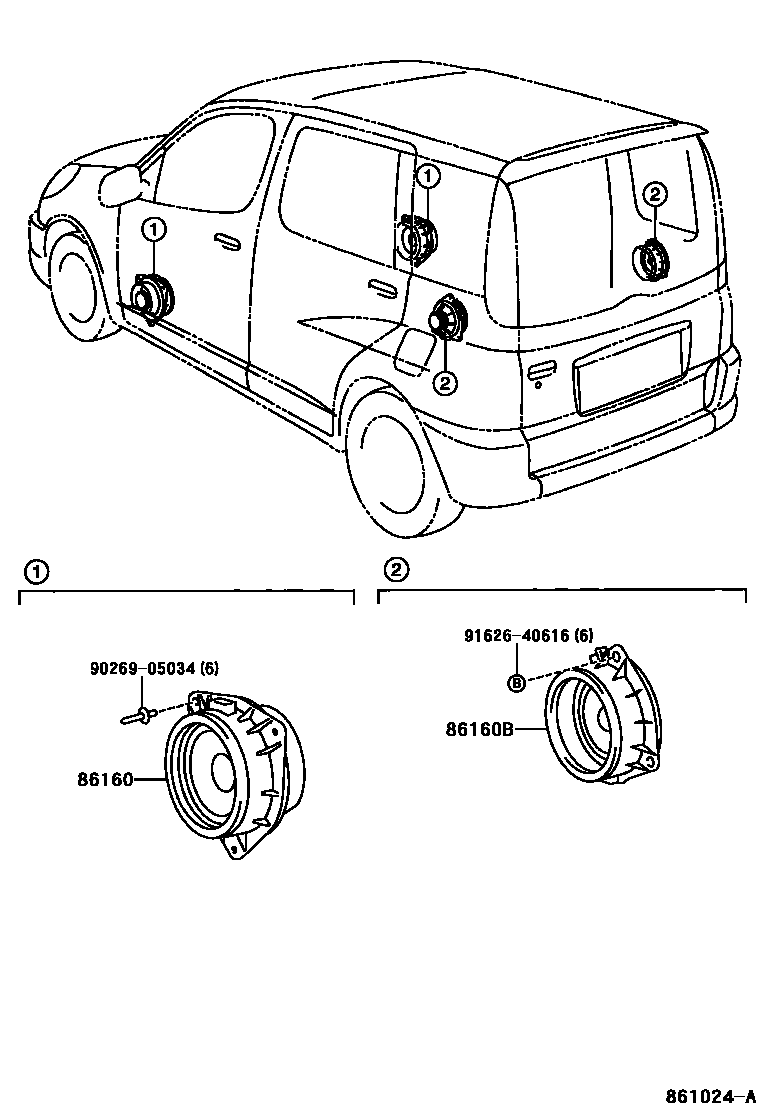 1
1
2
2

1
90269-05034 (6)
86160

2
91626-40616 (6)
B
86160B

861024-A