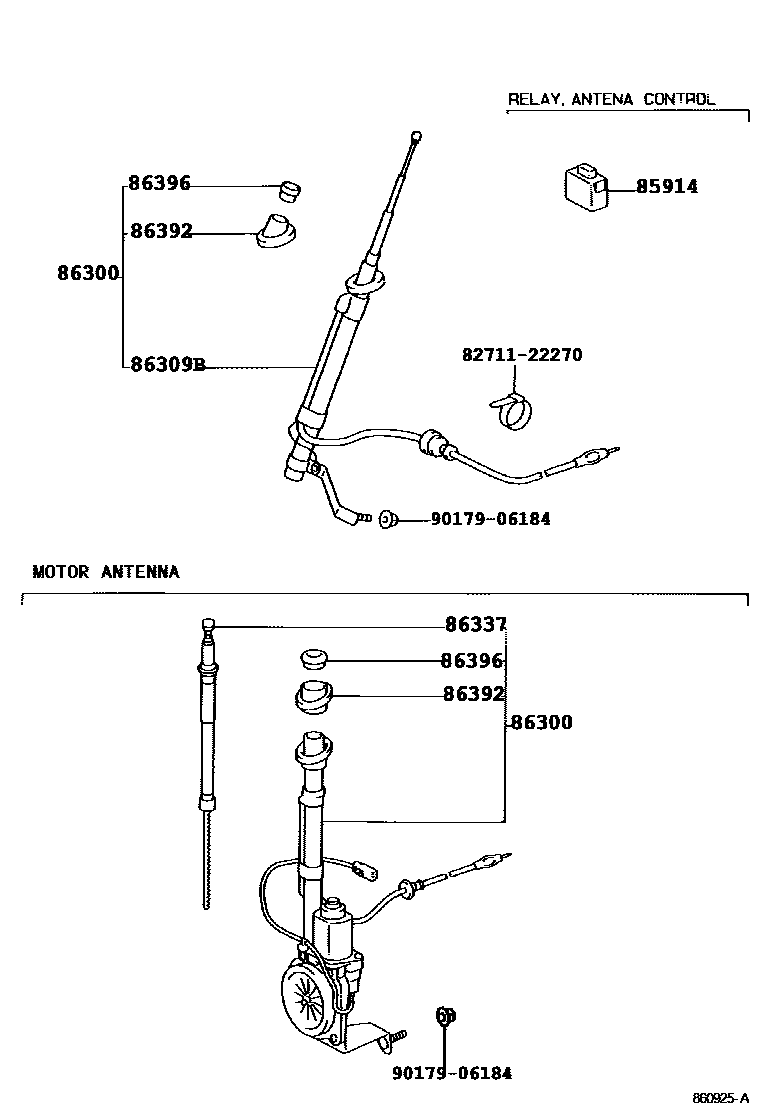 RELAY, ANTENA CONTROL

86396

86392

86300

86309B

85914

82711-22270

90179-06184

MOTOR ANTENNA

86337

86396

86392

86300

90179-06184

860925-A