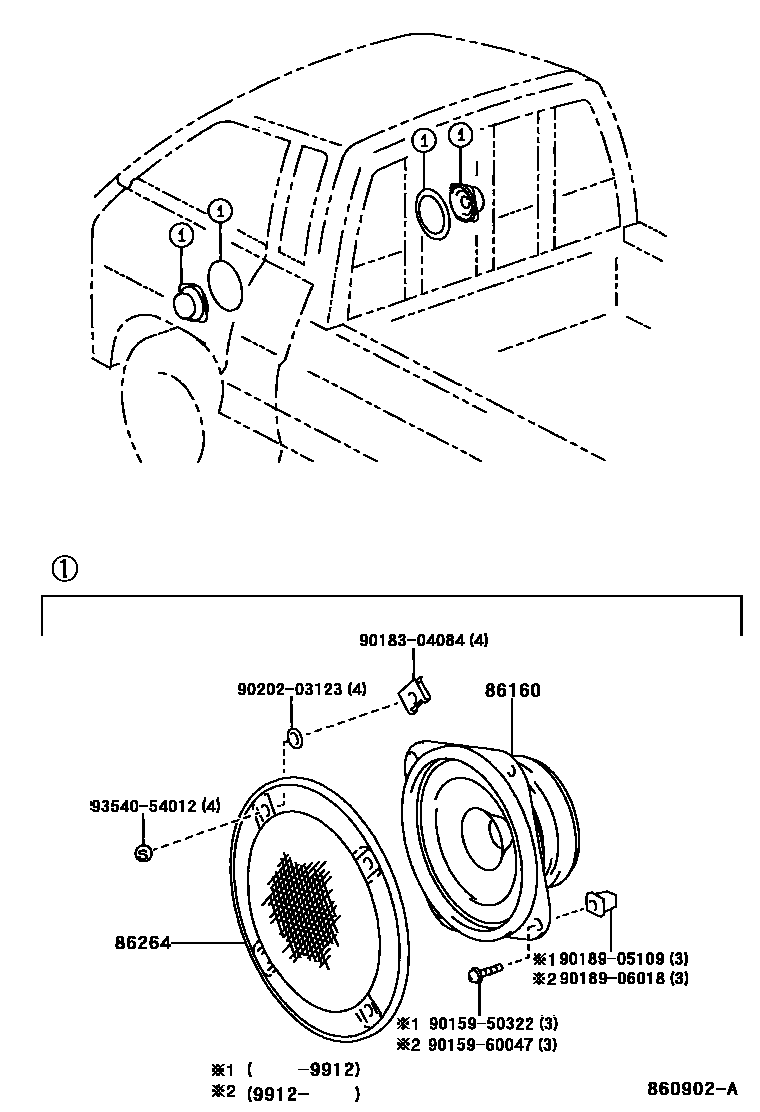 1
1
1
1

①

90183-04084 (4)
90202-03123 (4)
86160
93540-54012 (4)
86264
※1 90189-05109 (3)
※2 90189-06018 (3)
※1 90159-50322 (3)
※2 90159-60047 (3)
※1 (    -9912)
※2 (9912-    )
860902-A