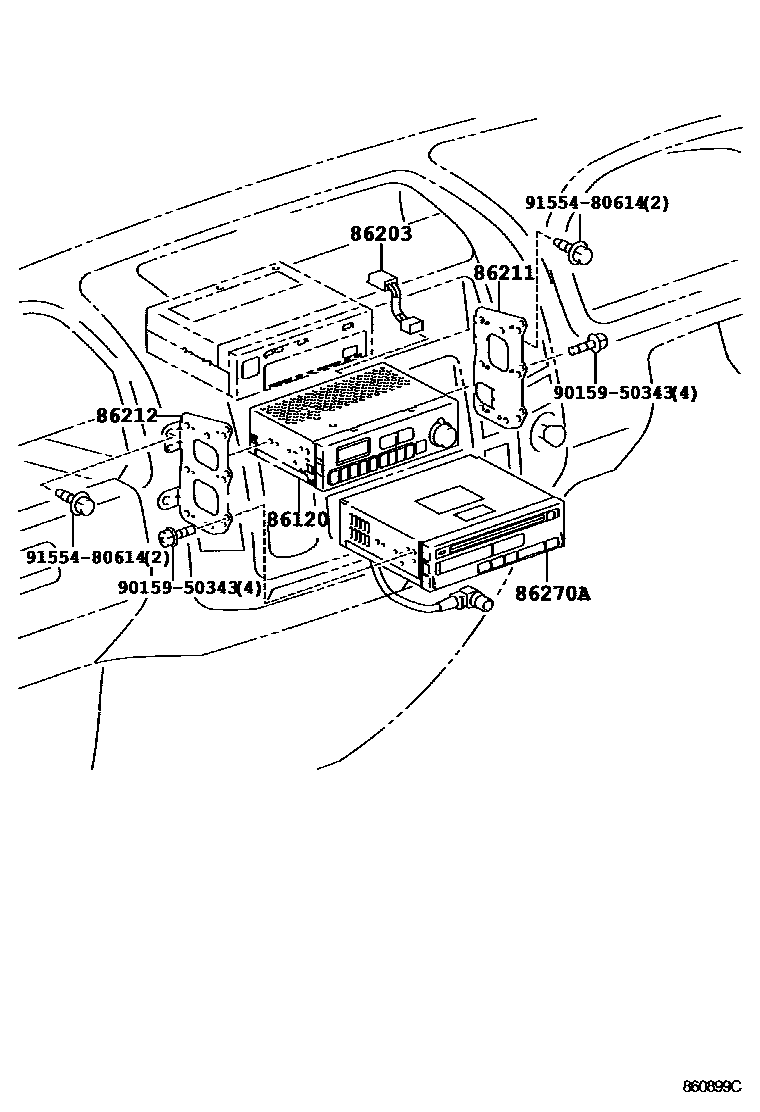 91554-80614(2)

86203

86211

90159-50343(4)

86212

86120

91554-80614(2)

90159-50343(4)

86270A

860899C