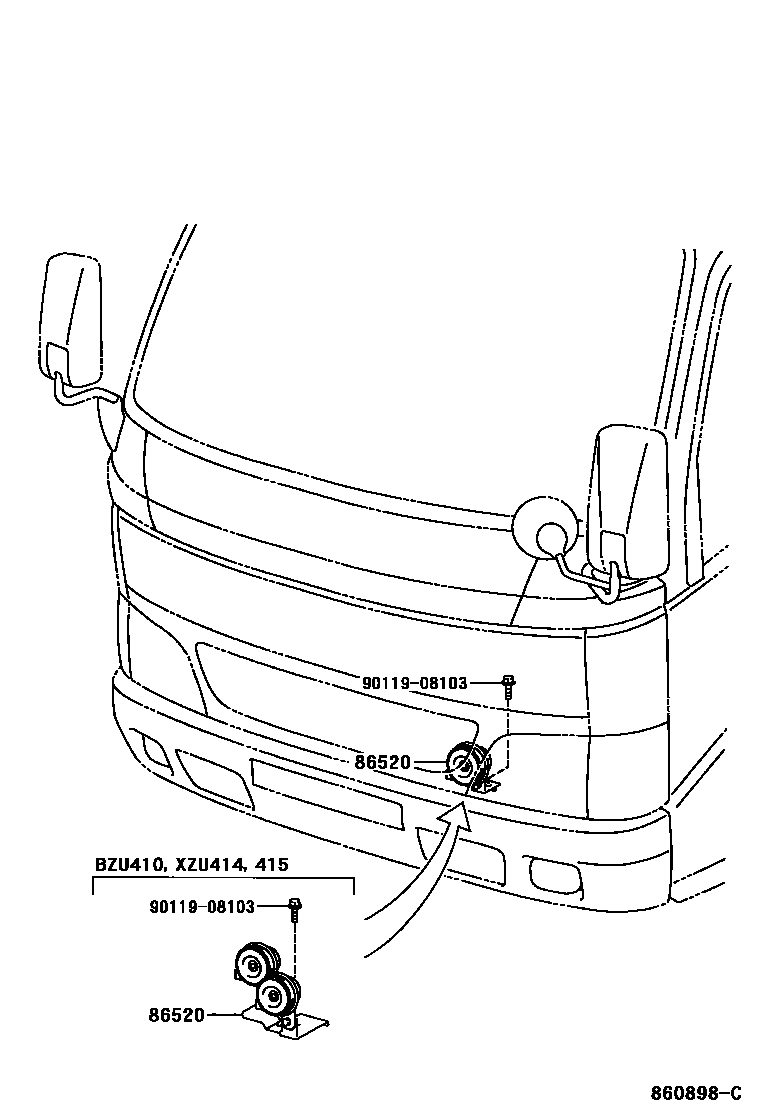 90119-08103
86520
BZU410, XZU414, 415
90119-08103
86520
860898-C