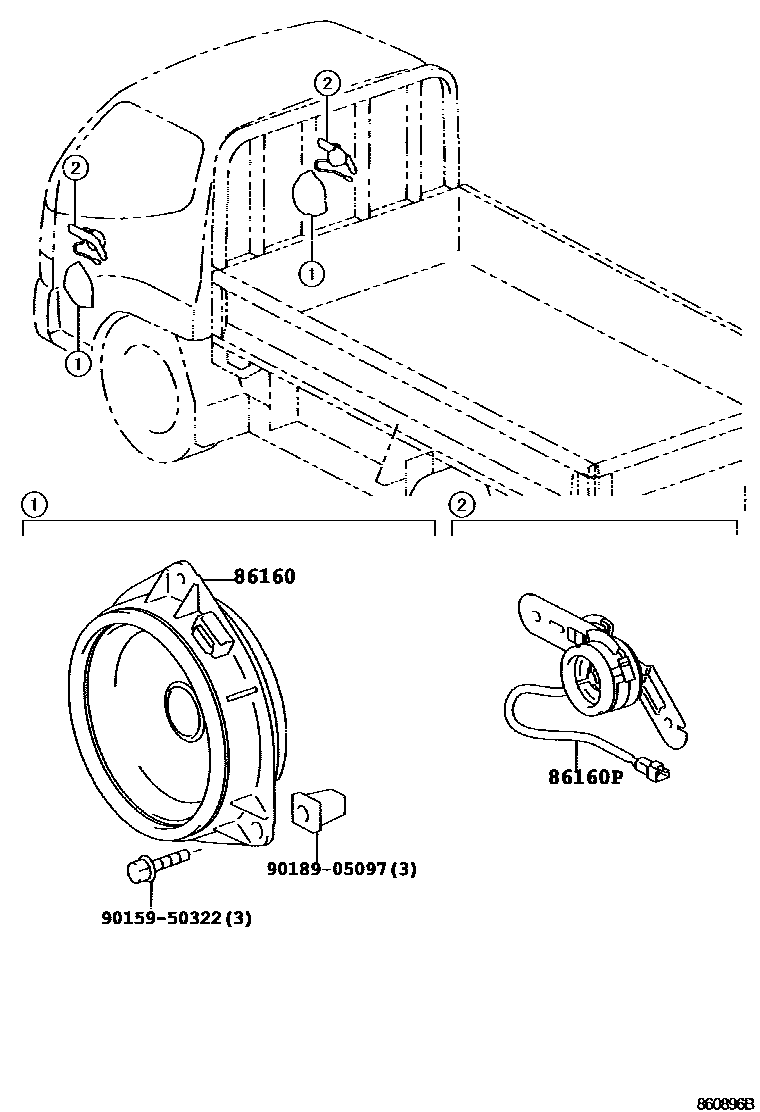 2

2

1

1

1

2

86160

86160P

90189-05097(3)

90159-50322(3)

860896B