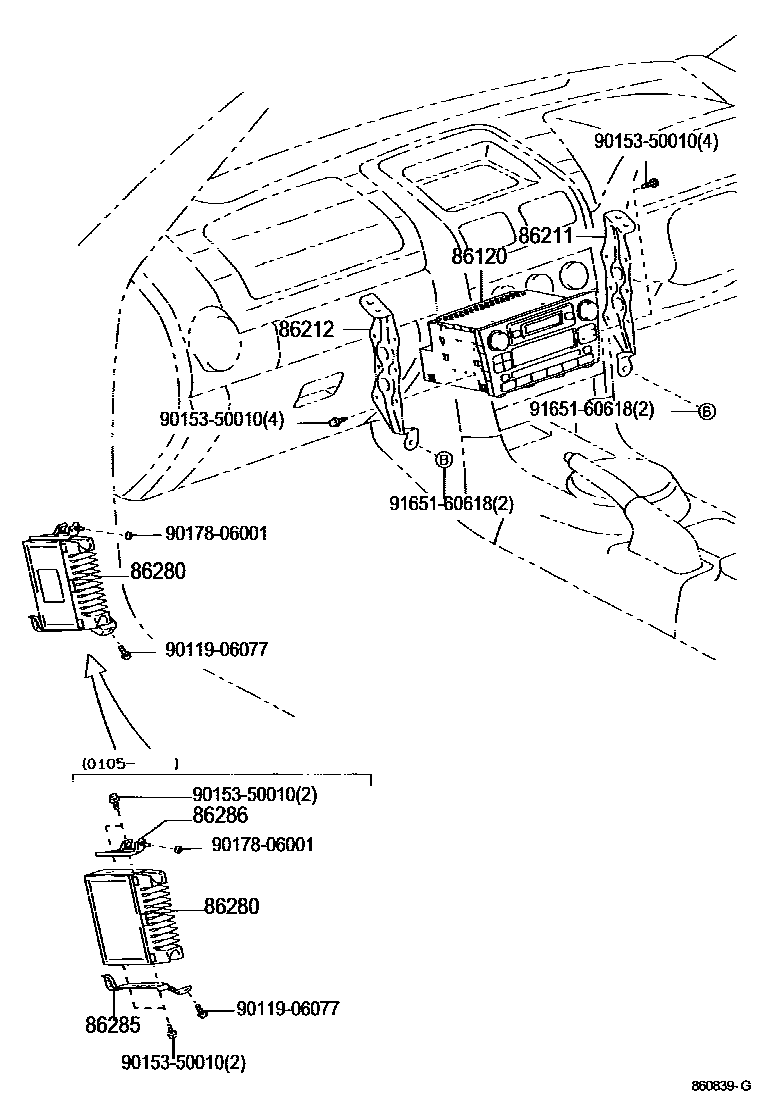 90153-50010(4)
86211
86120
86212
90153-50010(4)
91651-60618(2)
Ⓑ
Ⓑ
91651-60618(2)
90178-06001
86280
90119-06077
(0105- )
90153-50010(2)
86286
90178-06001
86280
90119-06077
86285
90153-50010(2)
860839-G