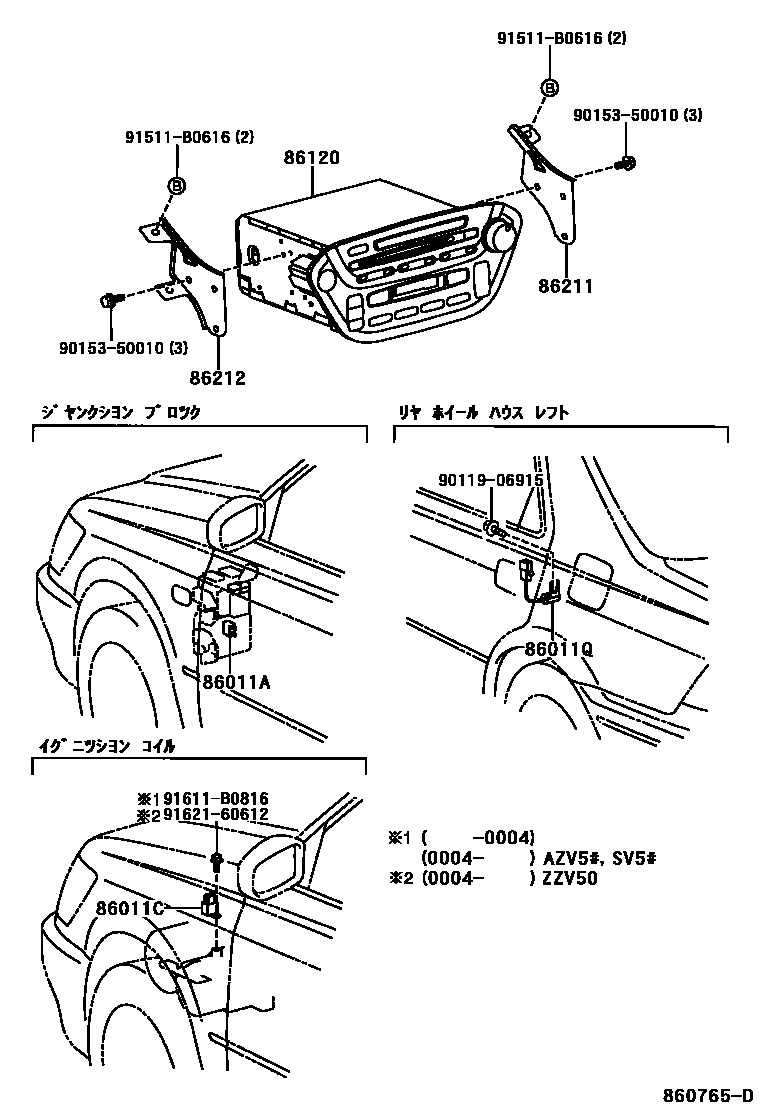 91511-B0616 (2)
B
90153-50010 (3)
91511-B0616 (2)
B
86120
86211
90153-50010 (3)
86212

ジャンクション ブロック
86011A

リヤ ホイール ハウス レフト
90119-06915
86011Q

イグニッション コイル
※1 91611-B0816
※2 91621-60612
86011C

※1 (        -0004)
(0004-        ) AZV5#, SV5#
※2 (0004-        ) ZZV50

860765-D