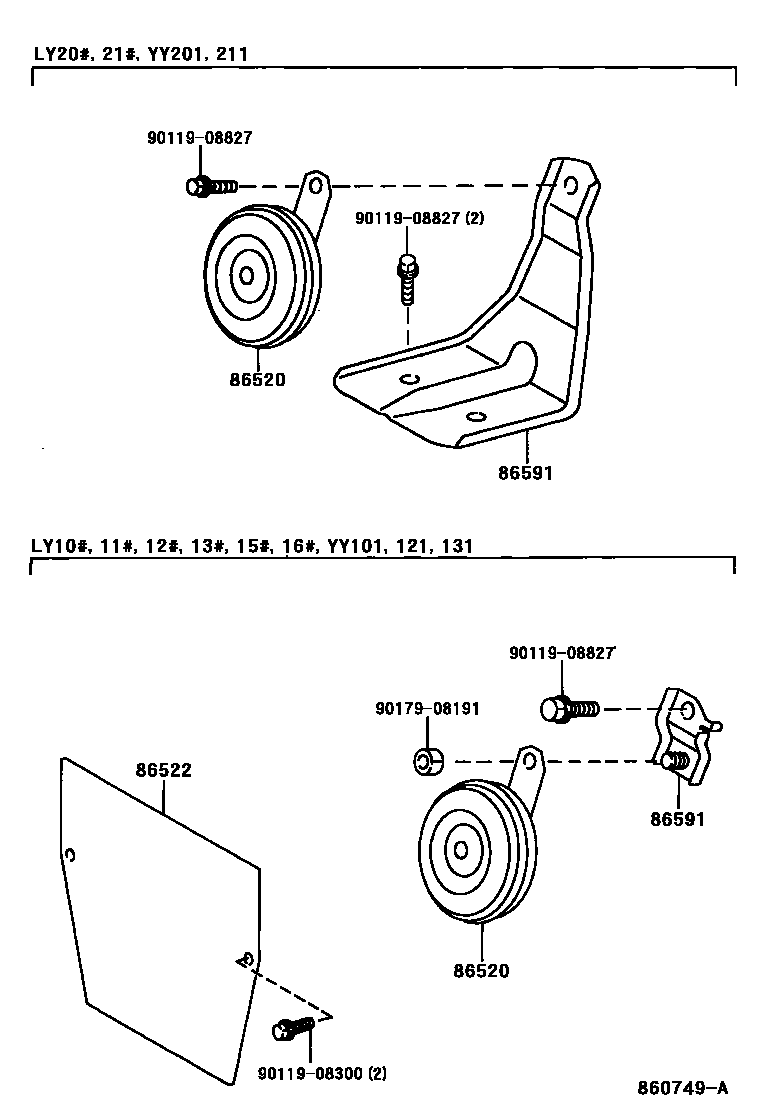 LY20#, 21#, YY201, 211

90119-08827

90119-08827 (2)

86520

86591

LY10#, 11#, 12#, 13#, 15#, 16#, YY101, 121, 131

90119-08827

90179-08191

86522

86591

86520

90119-08300 (2)

860749-A