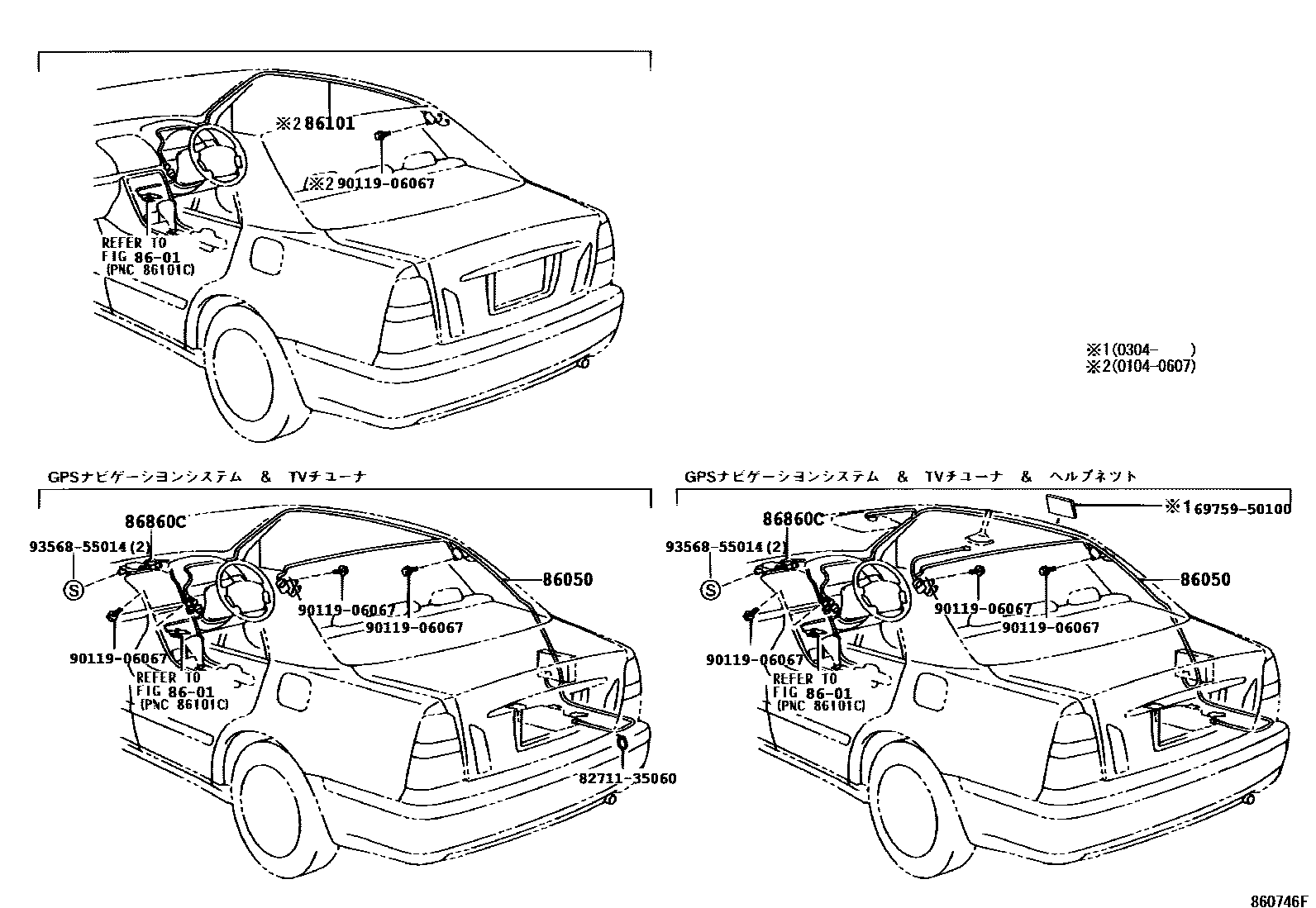 ※2 86101

※2 90119-06067

REFER TO
FIG 86-01
(PNC 86101C)

※1(0304- )
※2(0104-0607)

GPSナビゲーションシステム & TVチューナ

86860C
93568-55014 (2)
S
86050
90119-06067
90119-06067
90119-06067
REFER TO
FIG 86-01
(PNC 86101C)
82711-35060

GPSナビゲーションシステム & TVチューナ & ヘルプネット

※1 69759-50100
86860C
93568-55014 (2)
S
86050
90119-06067
90119-06067
90119-06067
REFER TO
FIG 86-01
(PNC 86101C)

860746F