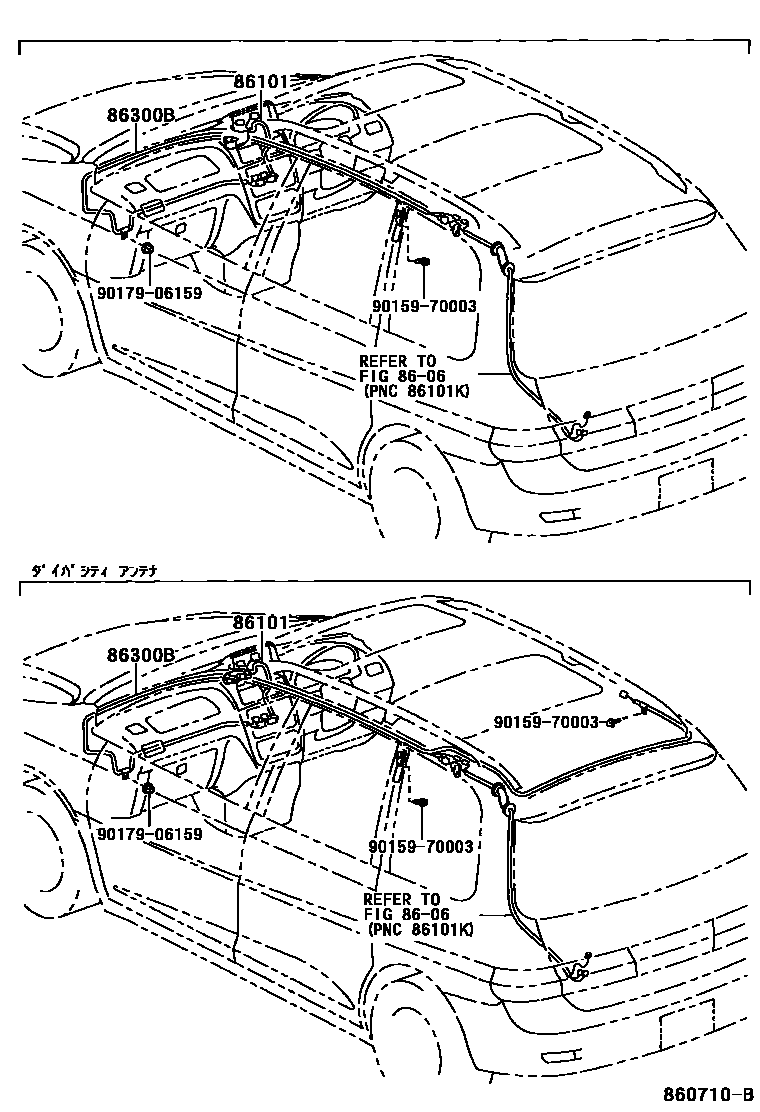 86101
86300B
90179-06159
90159-70003
REFER TO
FIG 86-06
(PNC 86101K)

ﾀﾞｲﾊﾞｼﾃｨ ｱﾝﾃﾅ

86101
86300B
90159-70003
90179-06159
90159-70003
REFER TO
FIG 86-06
(PNC 86101K)

860710-B