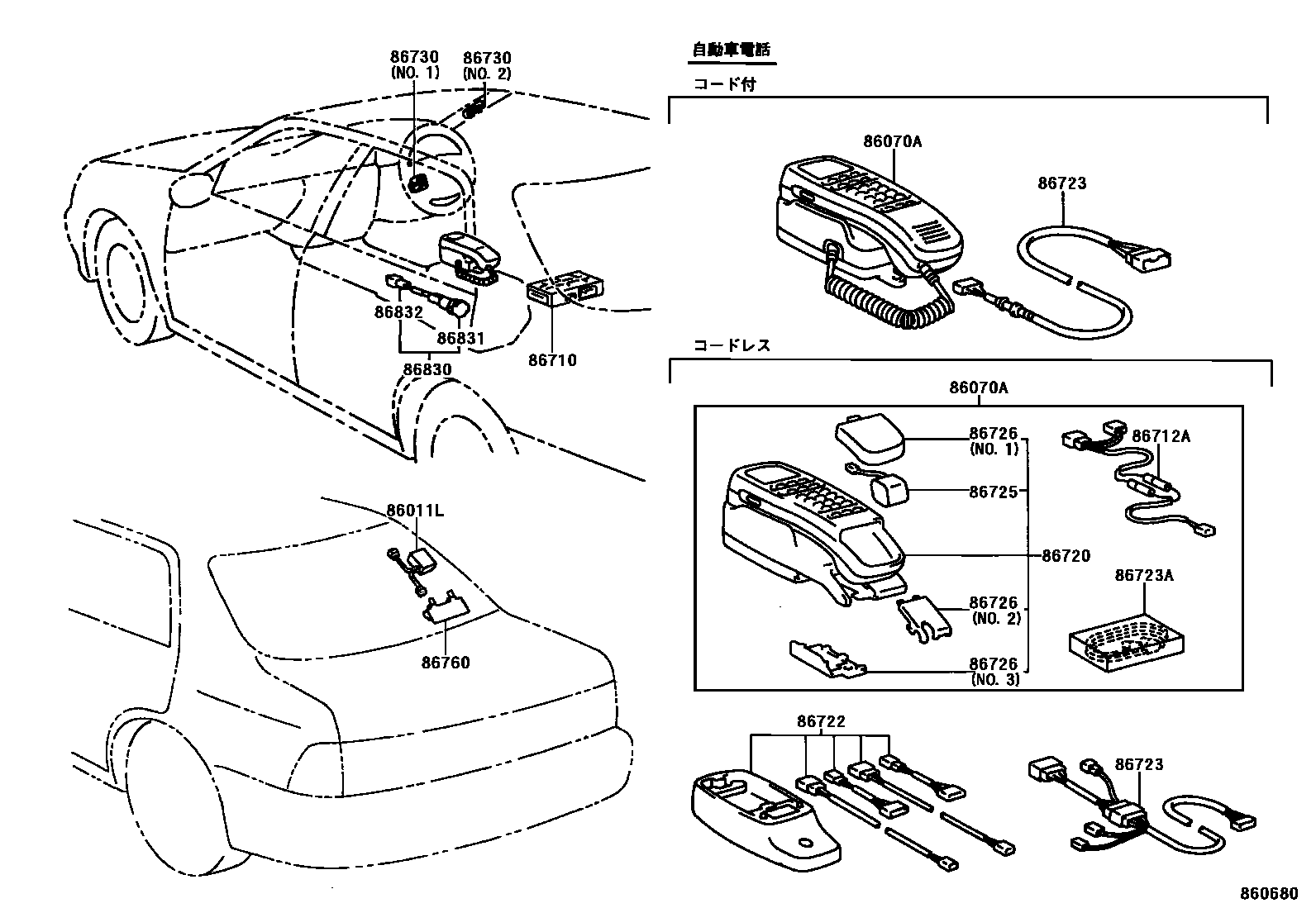 86730
(NO. 1)
86730
(NO. 2)

86832
86831
86830
86710

86011L
86760

自動車電話

コード付

86070A
86723

コードレス

86070A
86726
(NO. 1)
86725
86720
86726
(NO. 2)
86726
(NO. 3)
86712A
86723A

86722
86723

860680