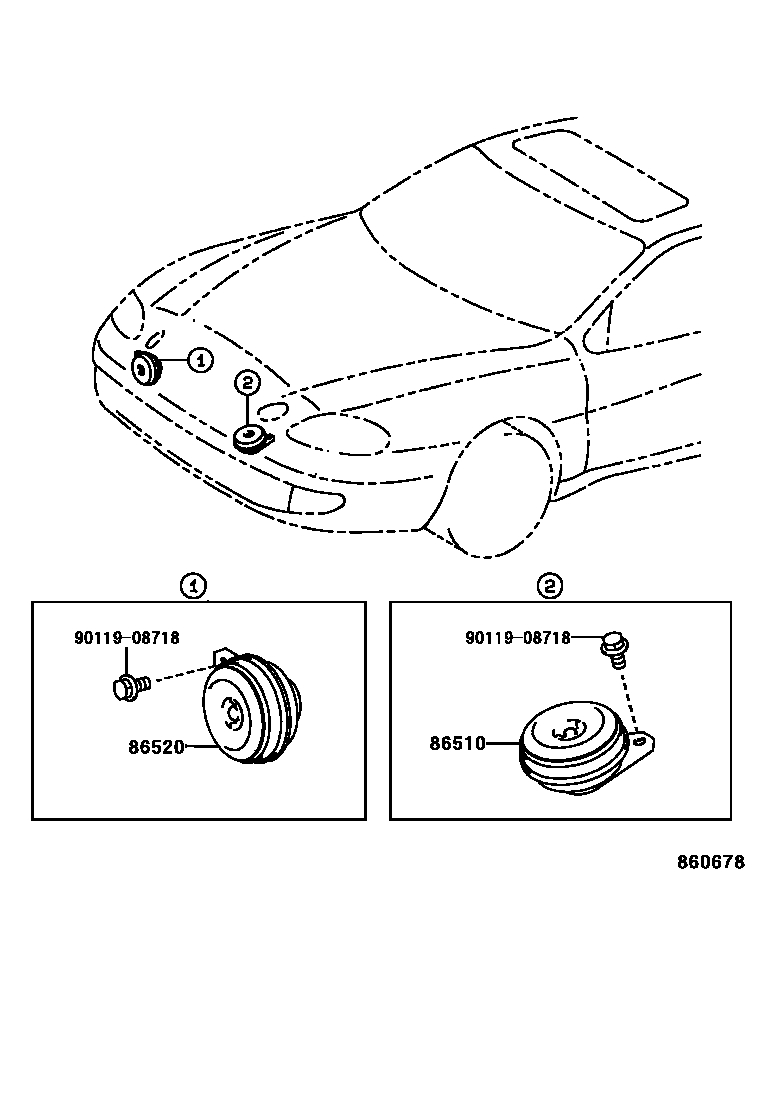 1
2
1
90119-08718
86520
2
90119-08718
86510
860678