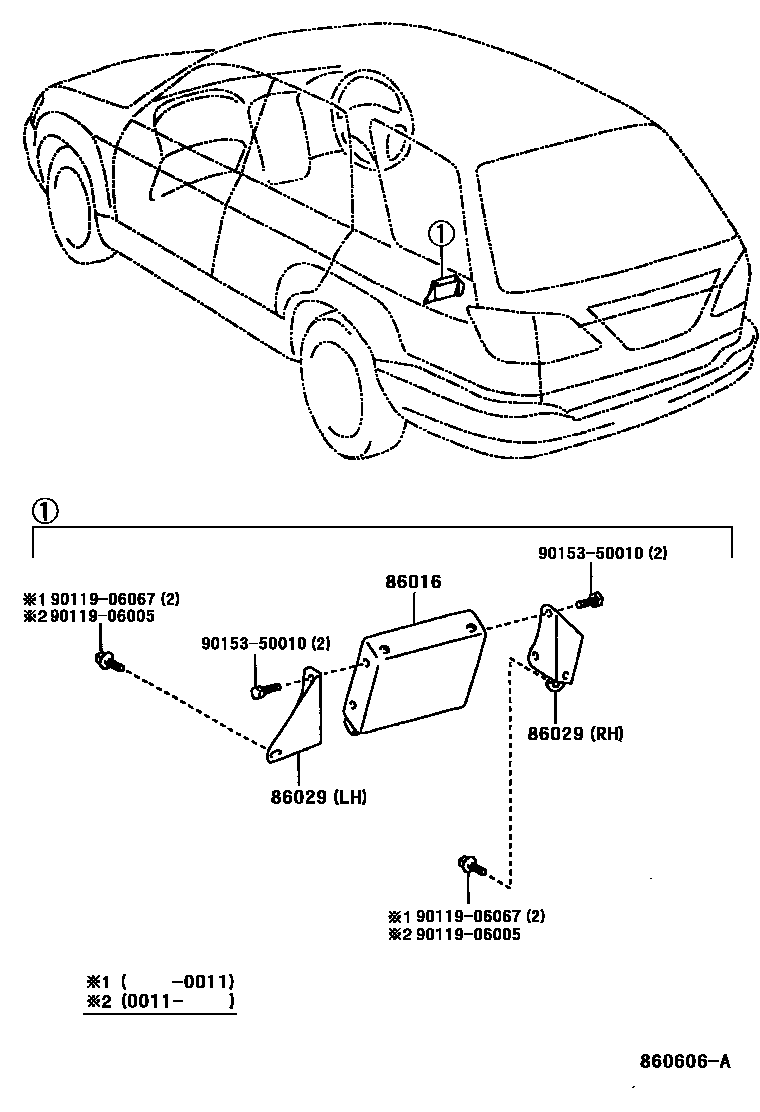 ①

①

90153-50010 (2)

※1 90119-06067 (2)
※2 90119-06005

86016

90153-50010 (2)

86029 (RH)

86029 (LH)

※1 90119-06067 (2)
※2 90119-06005

※1 (     -0011)
※2 (0011-     )

860606-A