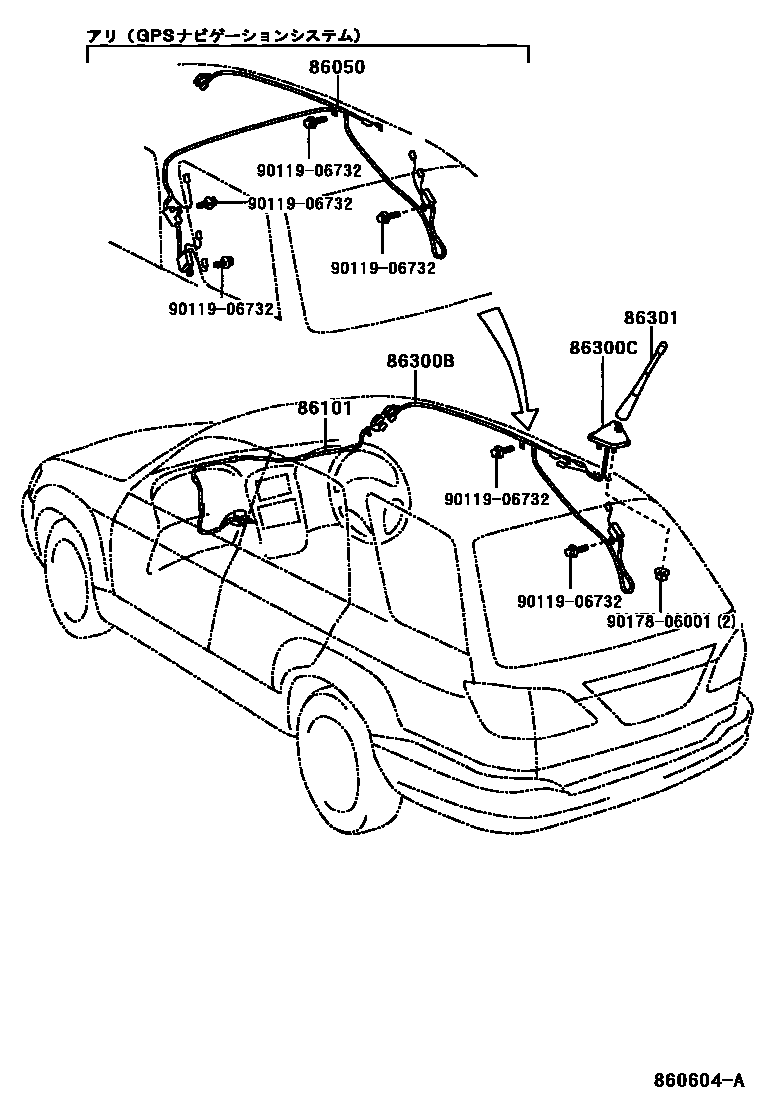 アリ（GPSナビゲーションシステム）

86050

90119－06732

90119－06732

90119－06732

90119－06732

86301

86300C

86300B

86101

90119－06732

90119－06732

90178－06001 (2)

860604－A