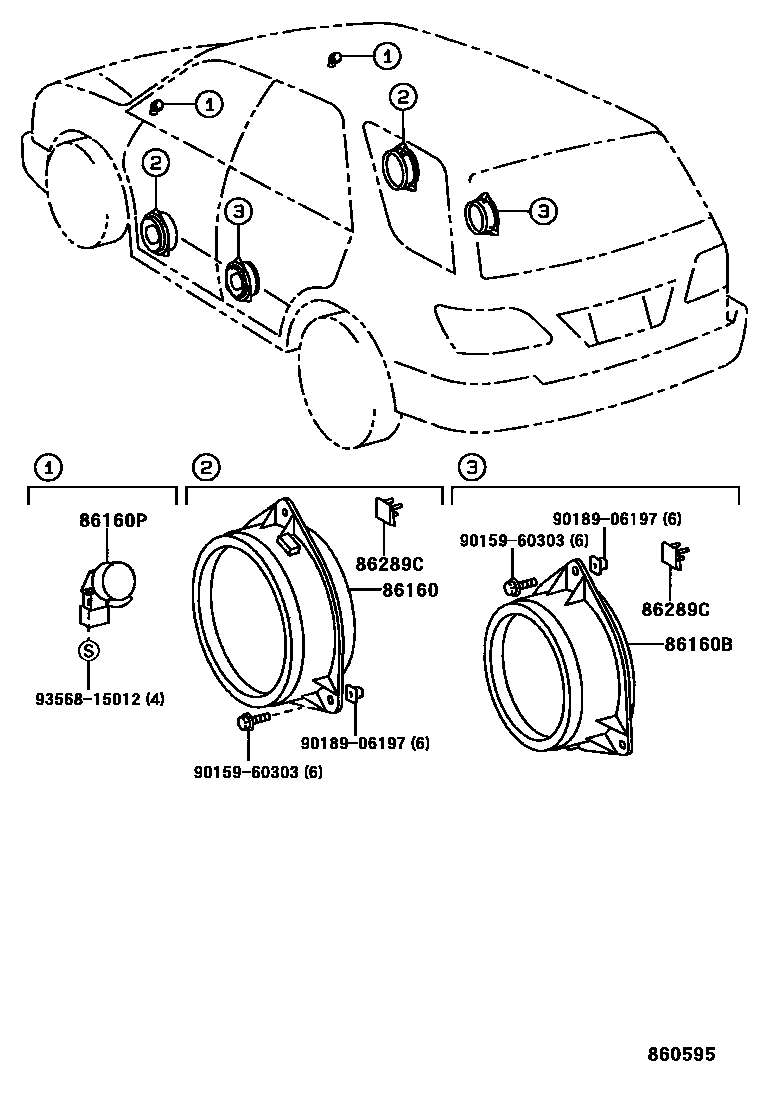 1
1
2
2
3
3

1
86160P
S
93568-15012 (4)

2
86289C
86160
90189-06197 (6)
90159-60303 (6)

3
90189-06197 (6)
90159-60303 (6)
86289C
86160B

860595