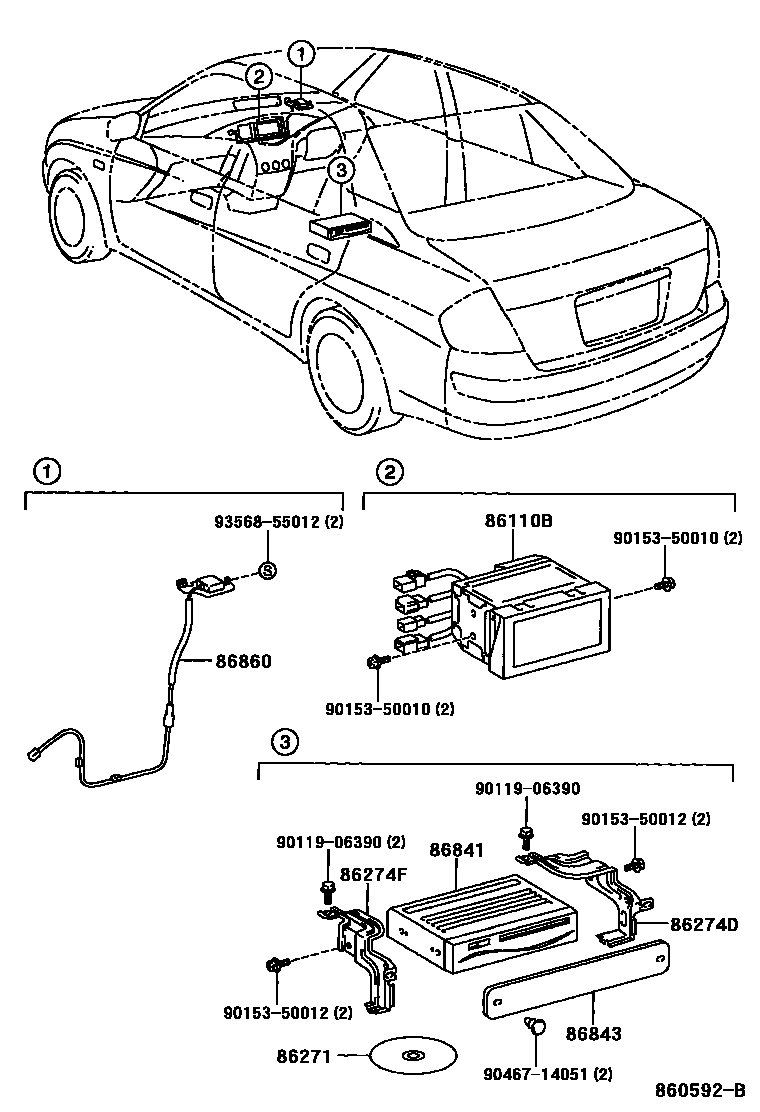 1
2
3

1
93568-55012 (2)
S
86860

2
86110B
90153-50010 (2)
90153-50010 (2)

3
90119-06390
90153-50012 (2)
90119-06390 (2)
86841
86274F
86274D
90153-50012 (2)
86843
86271
90467-14051 (2)

860592-B