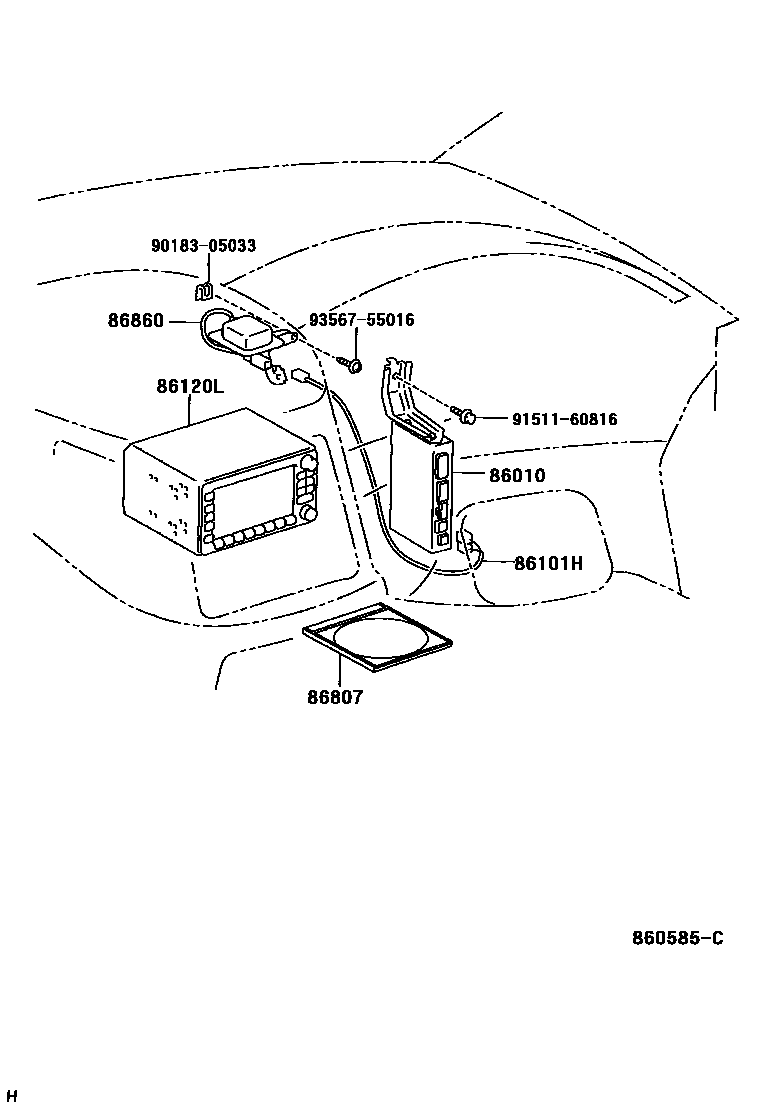 90183-05033
86860
93567-55016
86120L
91511-60816
86010
86101H
86807
860585-C
H