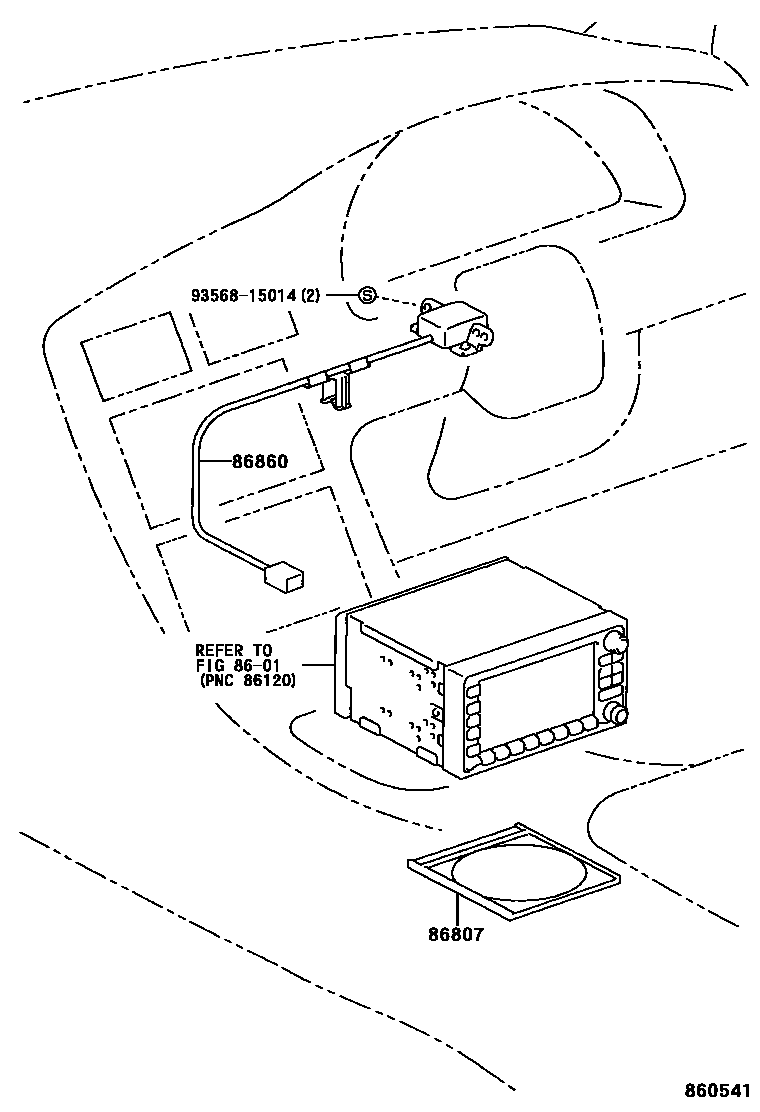 93568-15014 (2)

S

86860

REFER TO
FIG 86-01
(PNC 86120)

86807

860541