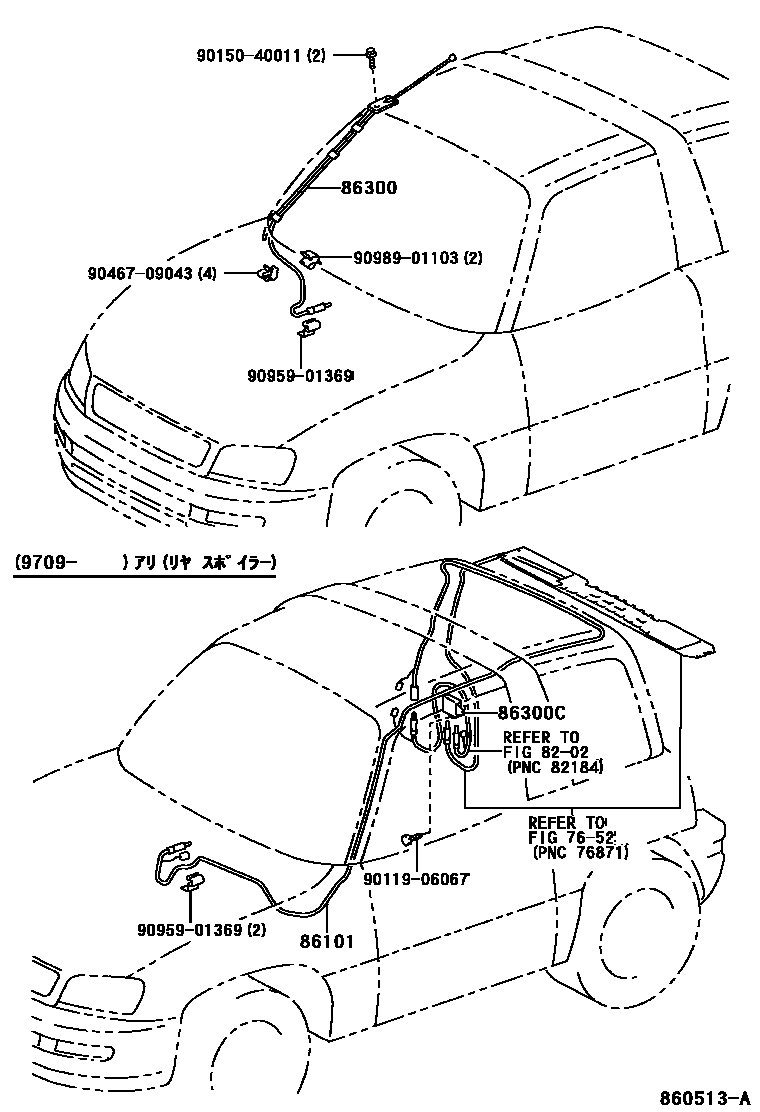 90150-40011 (2)

86300

90989-01103 (2)

90467-09043 (4)

90959-01369

(9709-　　) アリ (リヤ スポイラー)

86300C

REFER TO
FIG 82-02
(PNC 82184)

REFER TO
FIG 76-52
(PNC 76871)

90119-06067

90959-01369 (2)

86101

860513-A