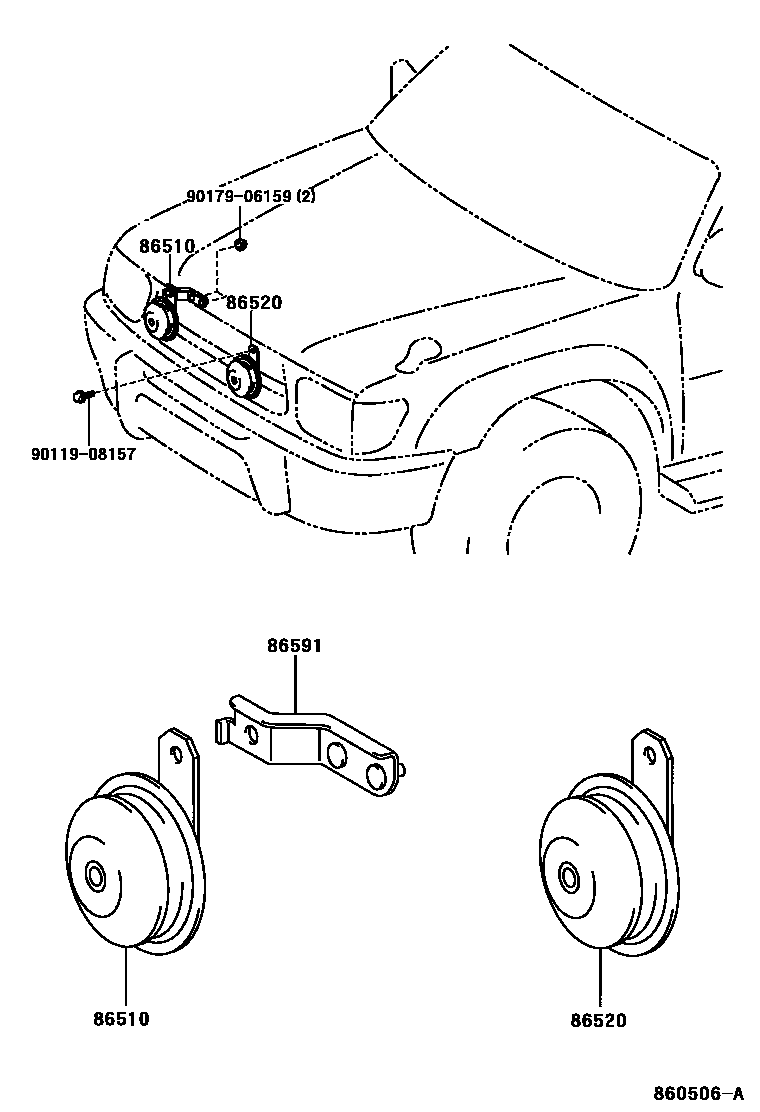 90179-06159 (2)
86510
86520
90119-08157
86591
86510
86520
860506-A