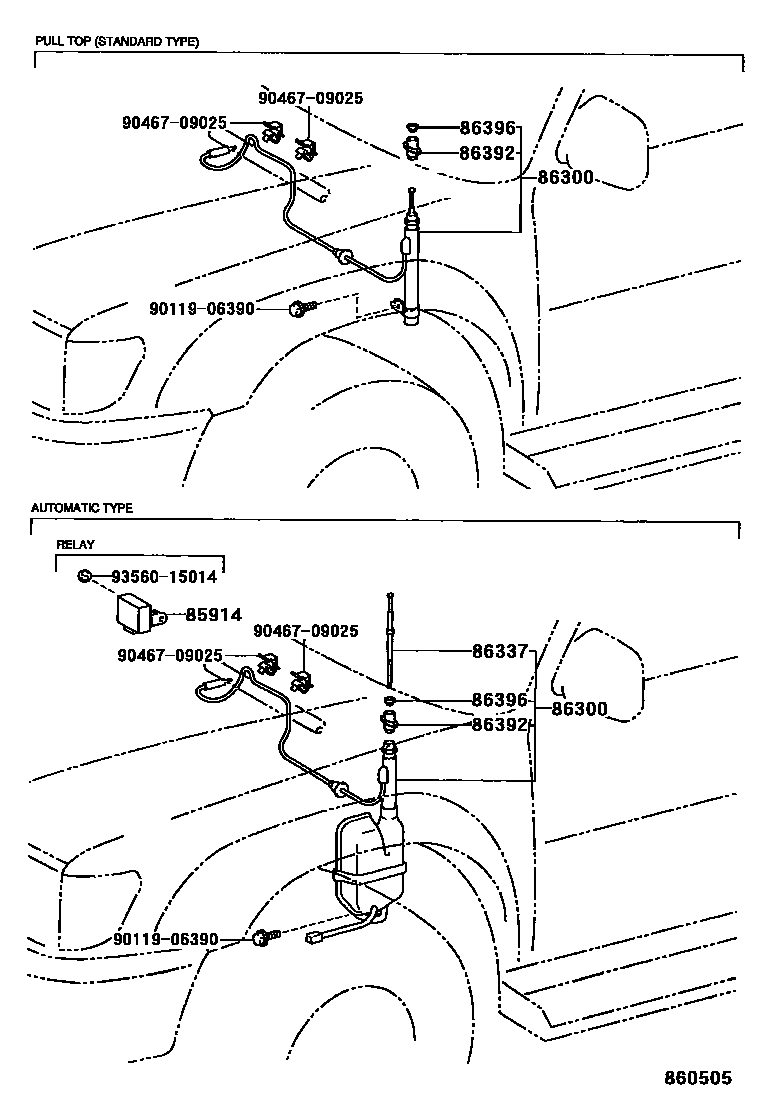 PULL TOP (STANDARD TYPE)

90467-09025
90467-09025
86396
86392
86300
90119-06390

AUTOMATIC TYPE

RELAY
93560-15014
85914
90467-09025
90467-09025
86337
86396
86392
86300
90119-06390

860505