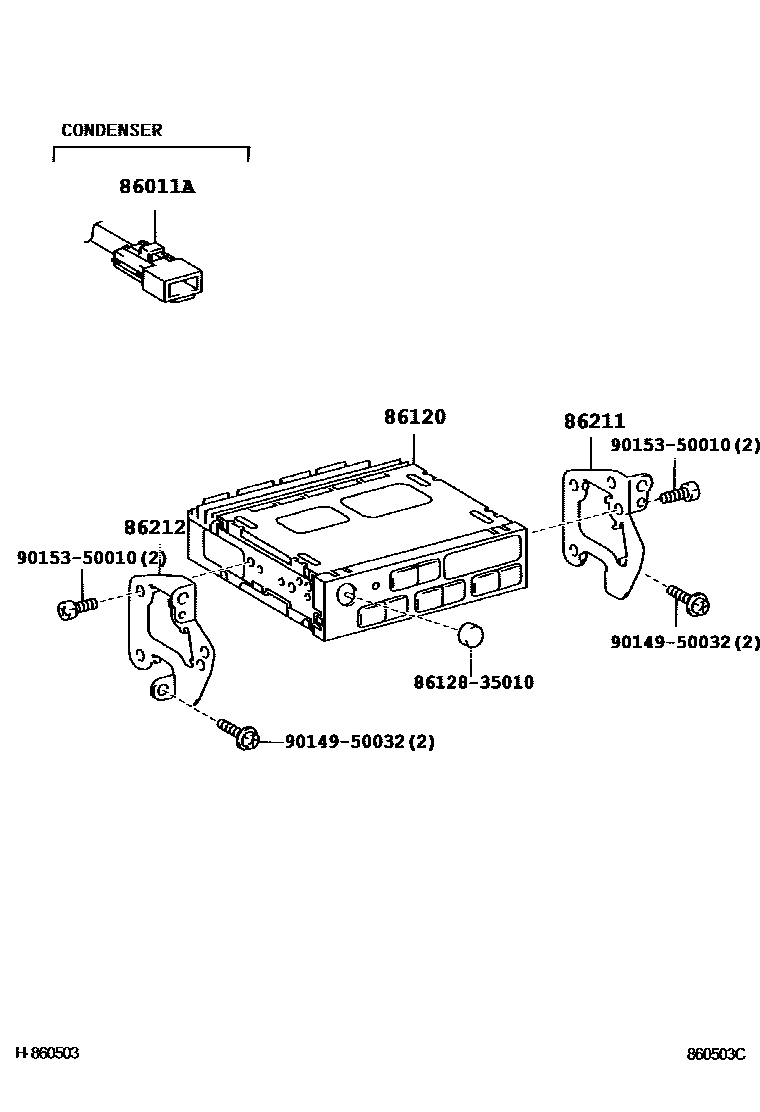 CONDENSER

86011A

86120

86211

90153-50010(2)

86212

90153-50010(2)

90149-50032(2)

86128-35010

90149-50032(2)

H-860503

860503C