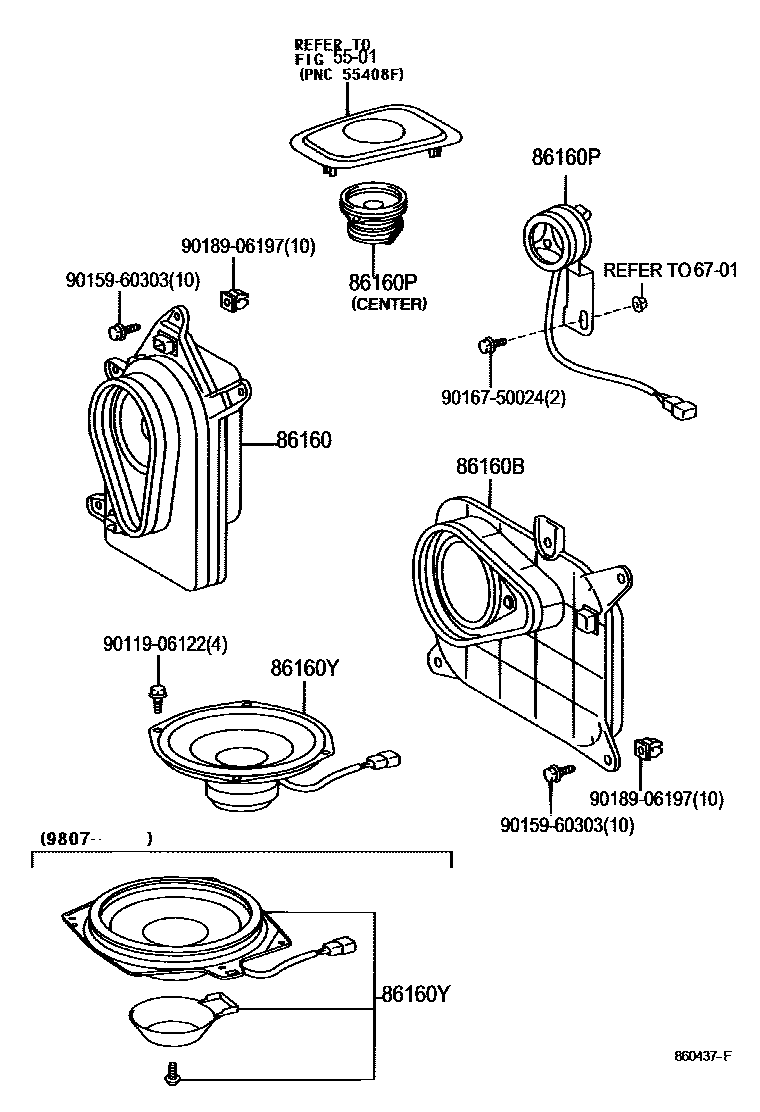 REFER TO
FIG 55-01
(PNC 55408F)

86160P

90189-06197(10)

90159-60303(10)

86160P
(CENTER)

REFER TO 67-01

90167-50024(2)

86160

86160B

90119-06122(4)

86160Y

90189-06197(10)

90159-60303(10)

(9807- )

86160Y

860437-F