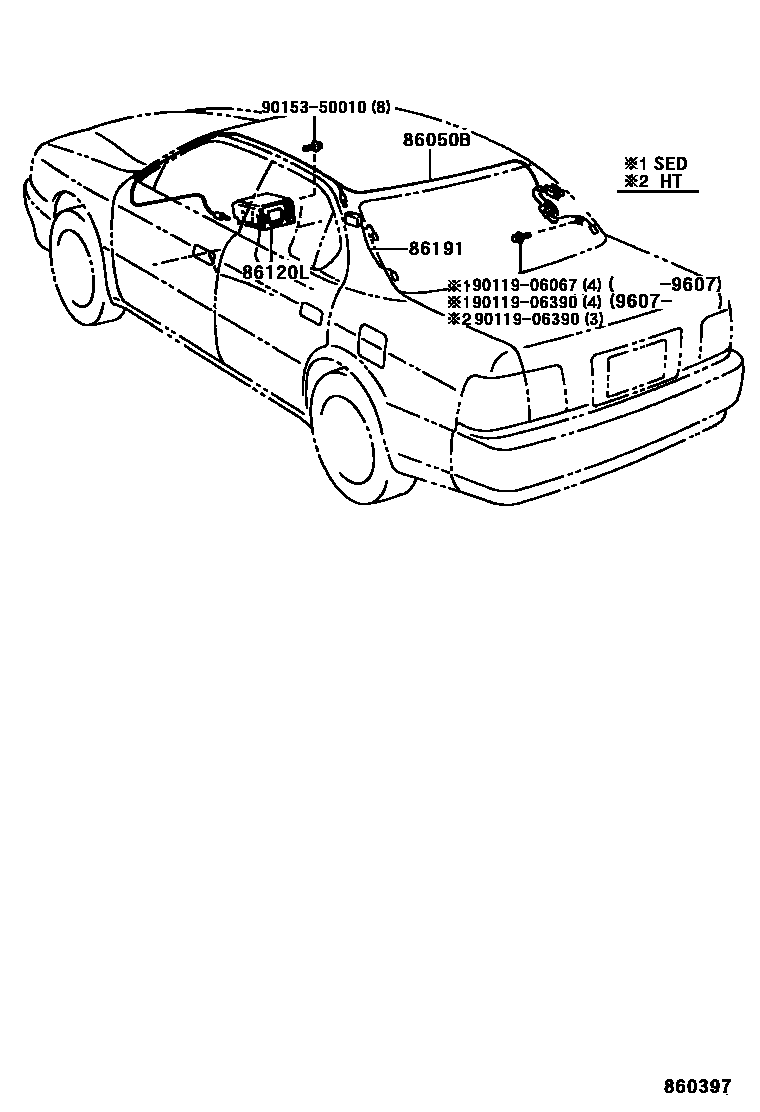 90153-50010 (8)

86050B

※1 SED
※2 HT

86191

86120L

※1 90119-06067 (4) ( -9607)
※1 90119-06390 (4) (9607- )
※2 90119-06390 (3)

860397