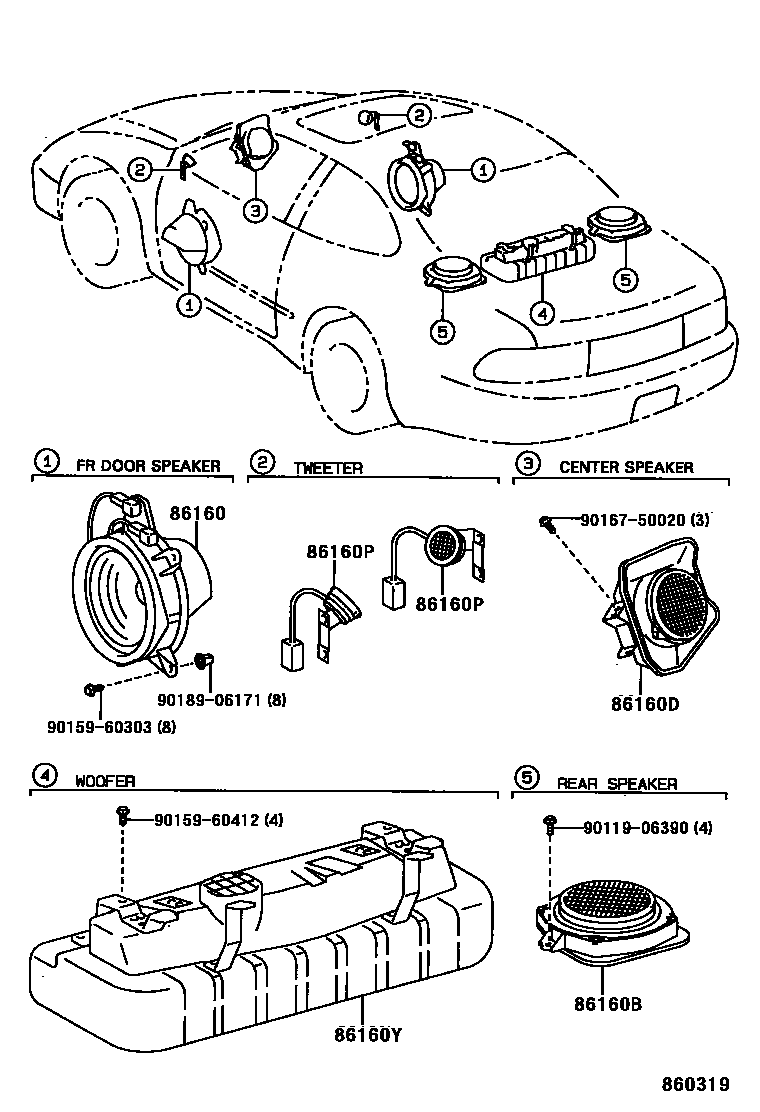 2
2
1
3
1
5
4
5

1 FR DOOR SPEAKER
86160
90189-06171 (8)
90159-60303 (8)

2 TWEETER
86160P
86160P

3 CENTER SPEAKER
90167-50020 (3)
86160D

4 WOOFER
90159-60412 (4)
86160Y

5 REAR SPEAKER
90119-06390 (4)
86160B

860319