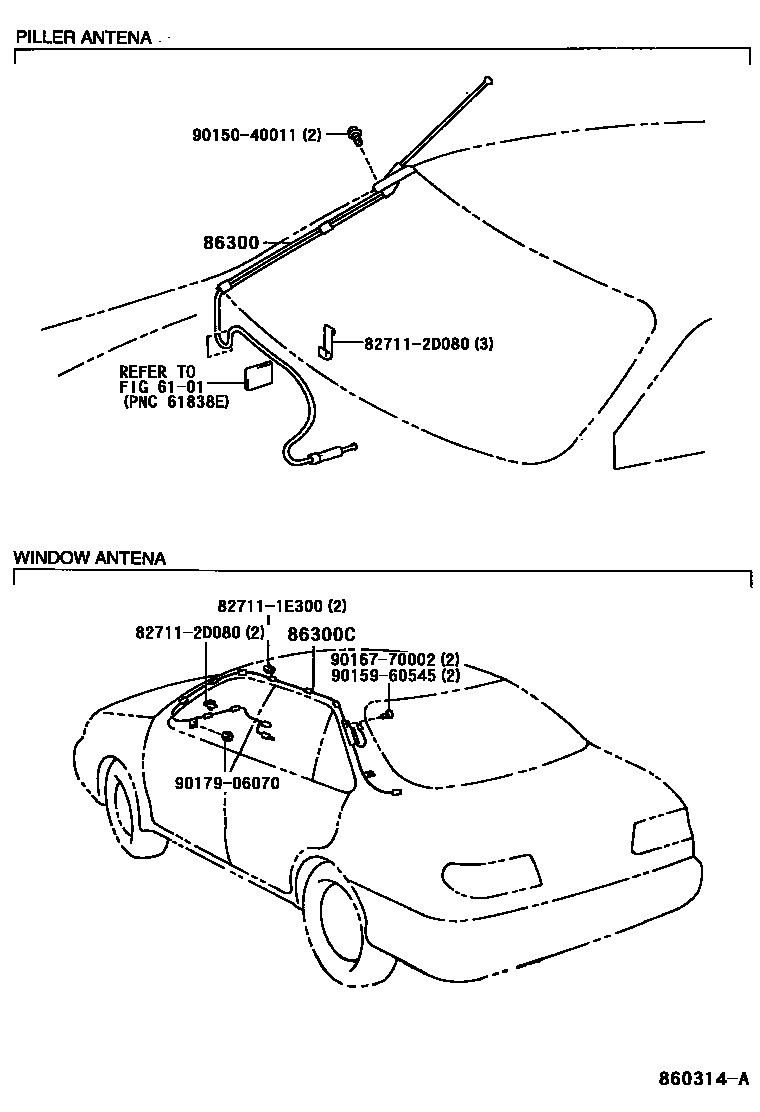 PILLER ANTENA

90150-40011 (2)

86300

82711-2D080 (3)

REFER TO
FIG 61-01
(PNC 61838E)

WINDOW ANTENA

82711-1E300 (2)

82711-2D080 (2)

86300C

90167-70002 (2)
90159-60545 (2)

90179-06070

860314-A