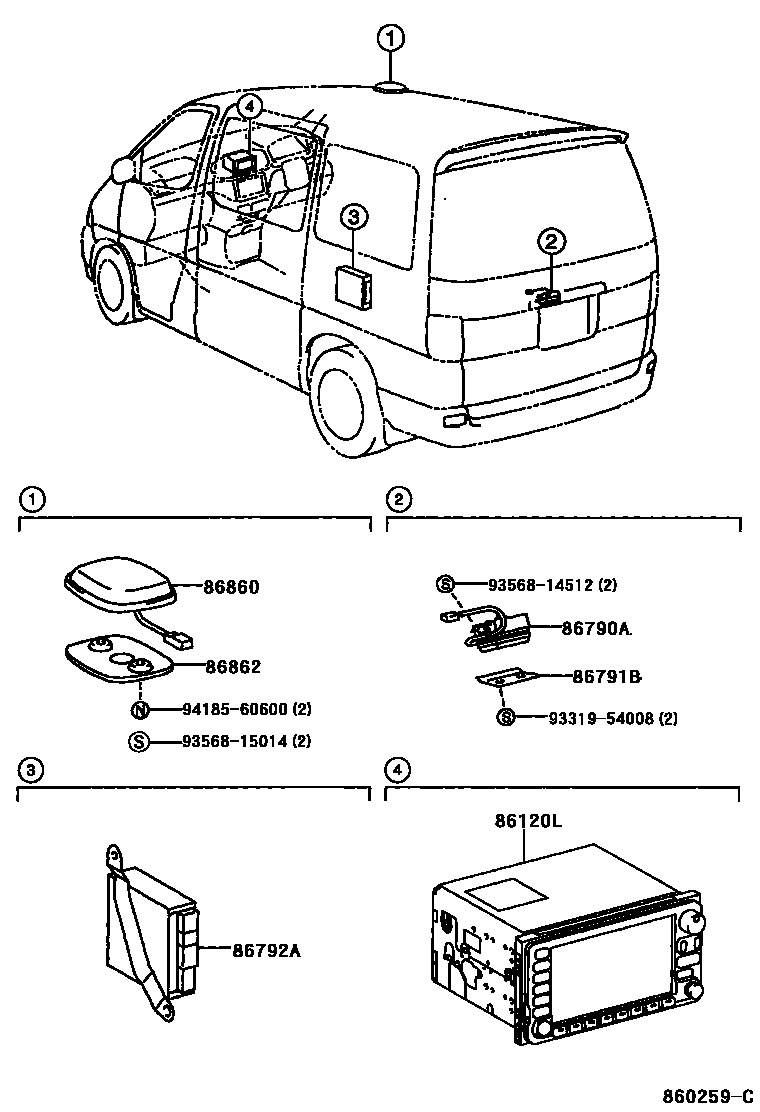 1
4
3
2

1
86860
86862
N 94185-60600 (2)
S 93568-15014 (2)

2
S 93568-14512 (2)
86790A
86791B
S 93319-54008 (2)

3
86792A

4
86120L

860259-C