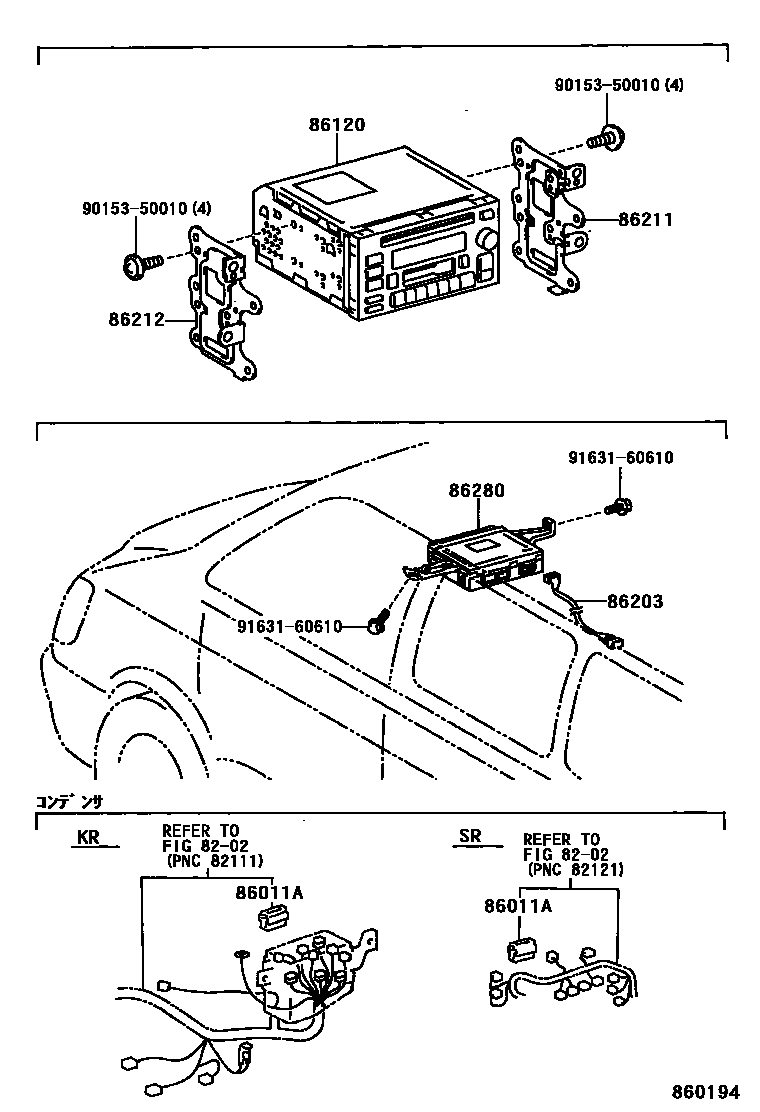 90153-50010 (4)

86120

90153-50010 (4)

86211

86212

91631-60610

86280

86203

91631-60610

コンデンサ

KR

REFER TO
FIG 82-02
(PNC 82111)

86011A

SR

REFER TO
FIG 82-02
(PNC 82121)

86011A

860194