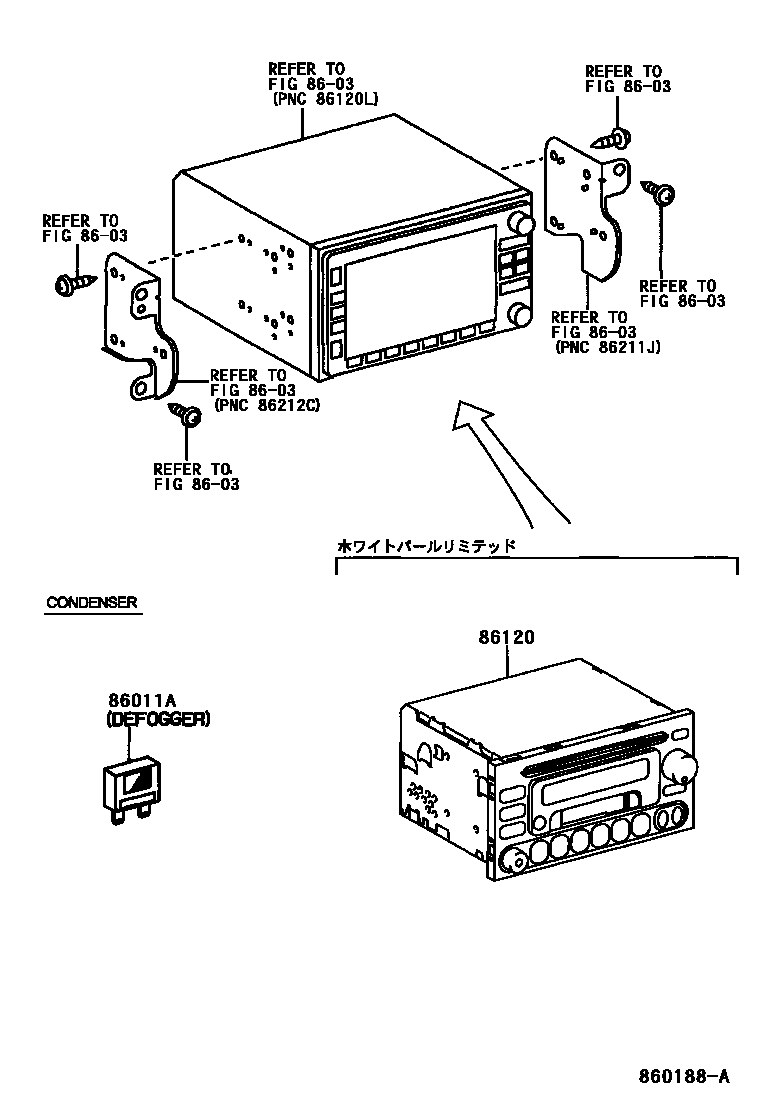 REFER TO
FIG 86-03
(PNC 86120L)

REFER TO
FIG 86-03

REFER TO
FIG 86-03

REFER TO
FIG 86-03

REFER TO
FIG 86-03
(PNC 86211J)

REFER TO
FIG 86-03
(PNC 86212C)

REFER TO
FIG 86-03

ホワイトパールリミテッド

CONDENSER

86120

86011A
(DEFOGGER)

860188-A