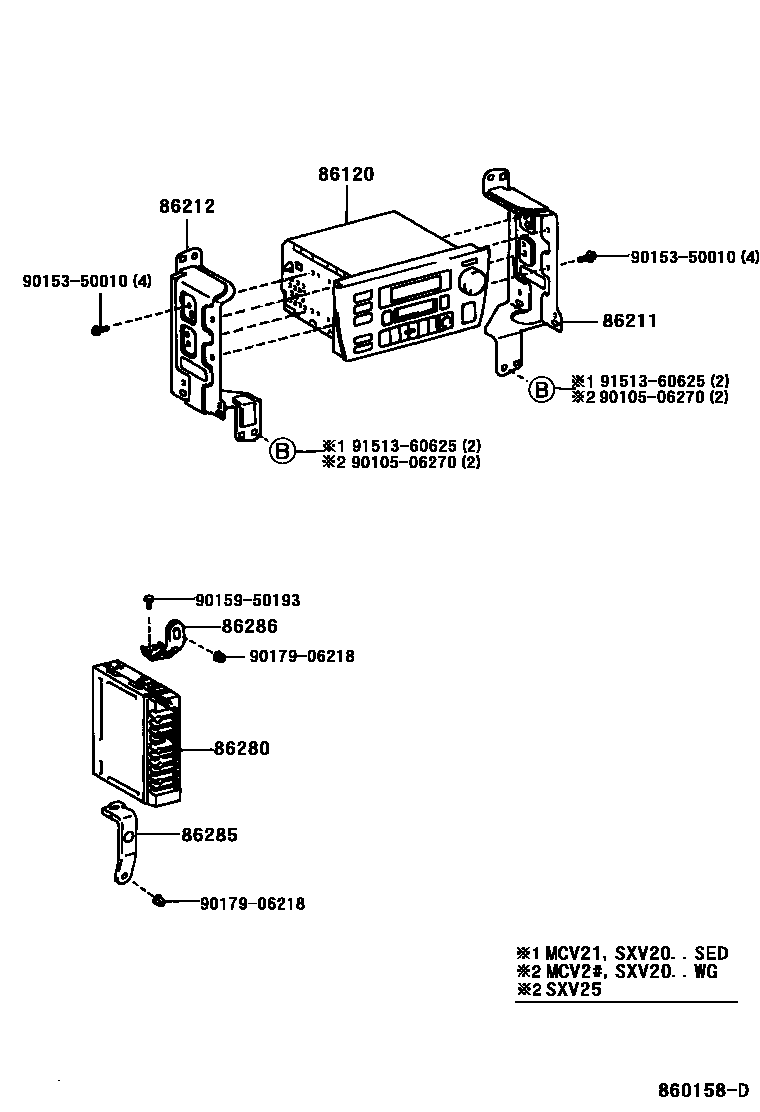 86120
86212
90153-50010 (4)
90153-50010 (4)
86211
B ※1 91513-60625 (2)
※2 90105-06270 (2)
B ※1 91513-60625 (2)
※2 90105-06270 (2)

90159-50193
86286
90179-06218
86280
86285
90179-06218

※1 MCV21, SXV20. . SED
※2 MCV2#, SXV20. . WG
※2 SXV25

860158-D