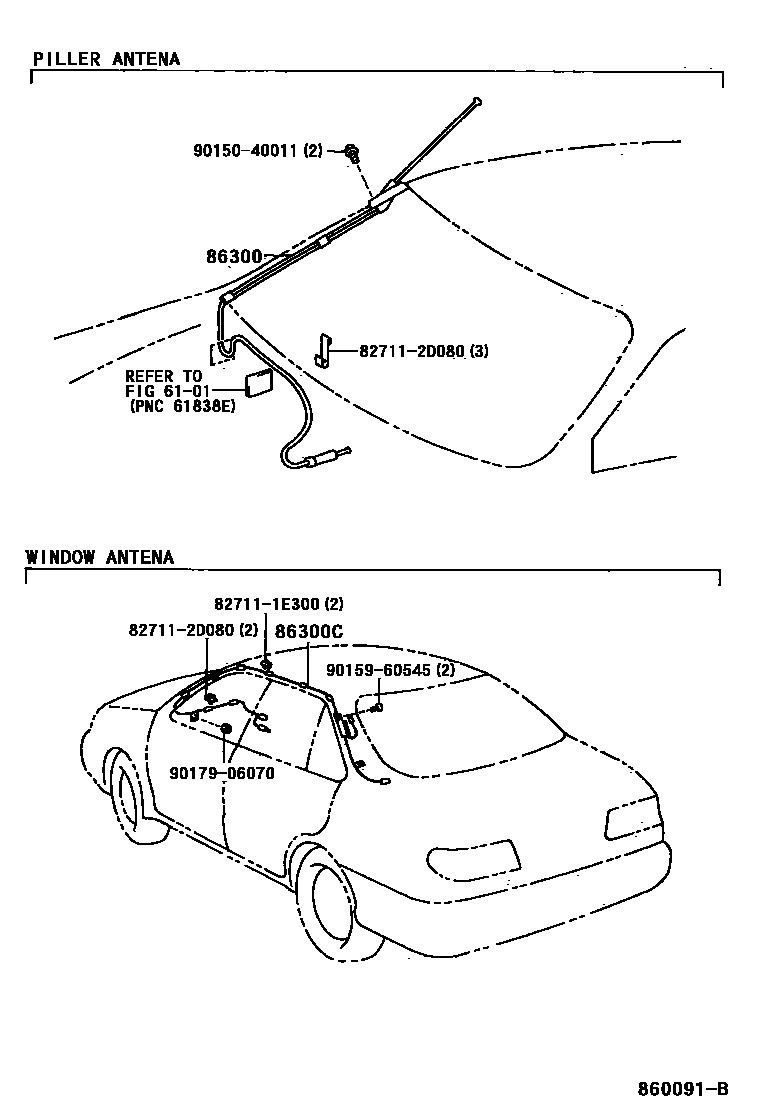 PILLER ANTENA

90150-40011 (2)

86300

82711-2D080 (3)

REFER TO FIG 61-01 (PNC 61838E)

WINDOW ANTENA

82711-1E300 (2)

82711-2D080 (2)

86300C

90159-60545 (2)

90179-06070

860091-B